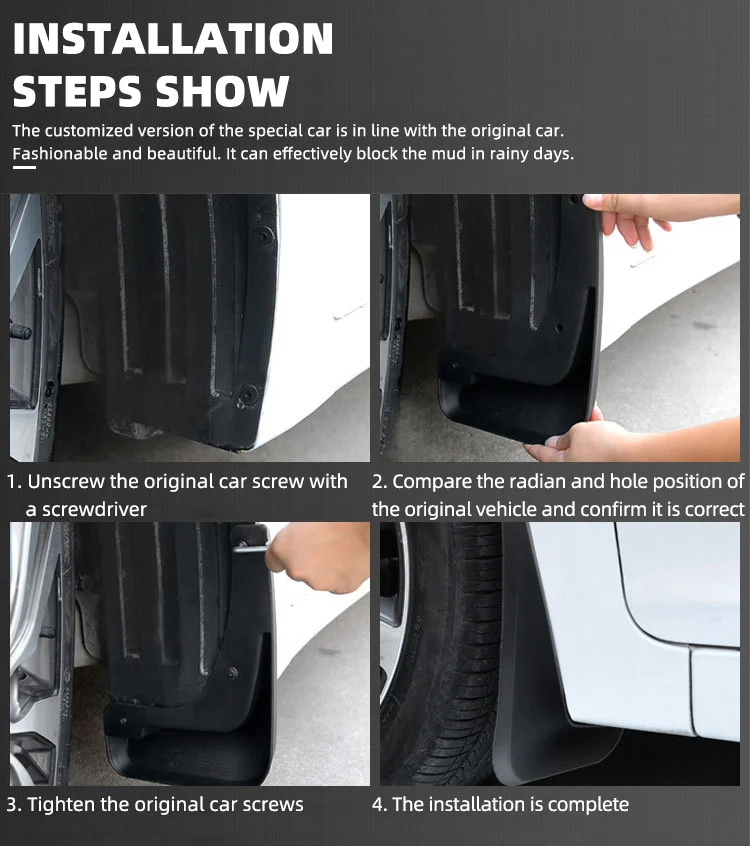 INSTALLATION STEPS SHOW

The customized version of the special car is in line with the original car. Fashionable and beautiful. It can effectively block the mud in rainy days.

1. Unscrew the original car screw with a screwdriver

2. Compare the radian and hole position of the original vehicle and confirm it is correct

3. Tighten the original car screws

4. The installation is complete