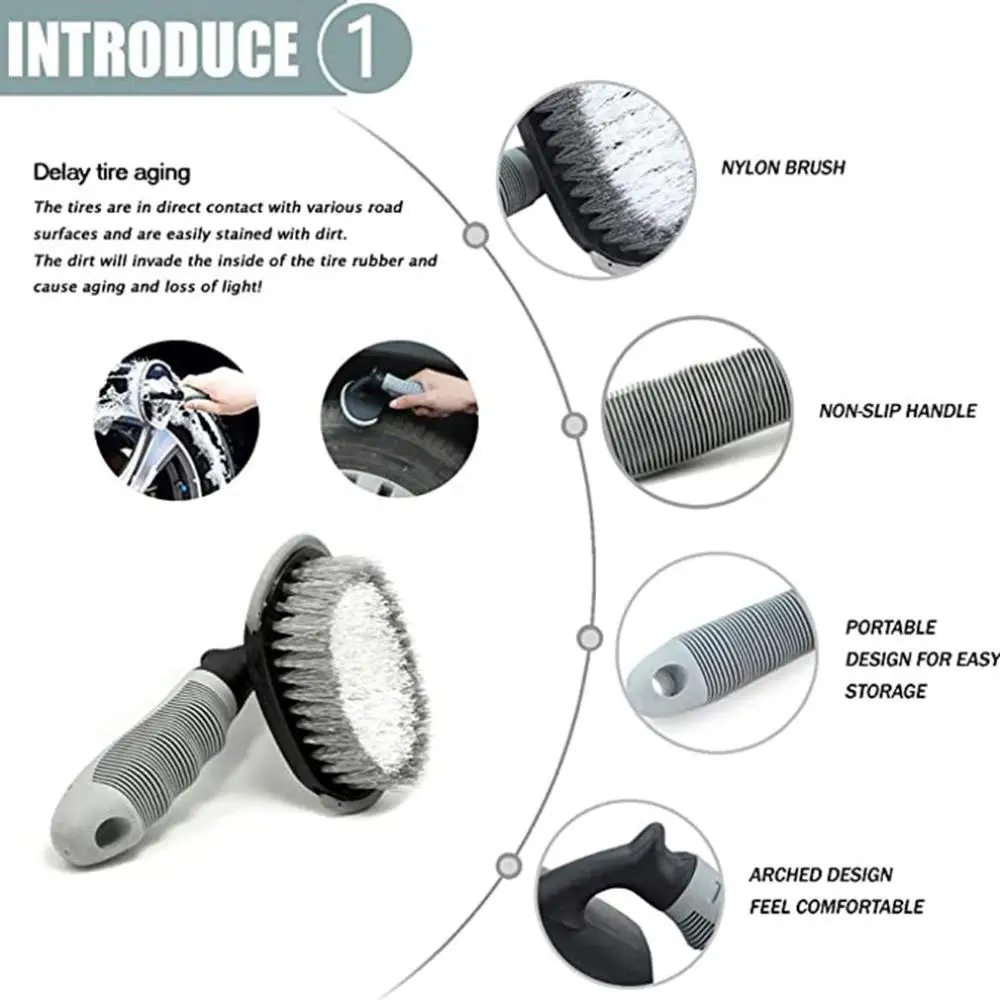 INTRODUCE 1

Delay tire aging

The tires are in direct contact with various road surfaces and are easily stained with dirt.
The dirt will invade the inside of the tire rubber and cause aging and loss of light!

NYLON BRUSH

NON-SLIP HANDLE

PORTABLE
DESIGN FOR EASY
STORAGE

ARCHED DESIGN
FEEL COMFORTABLE