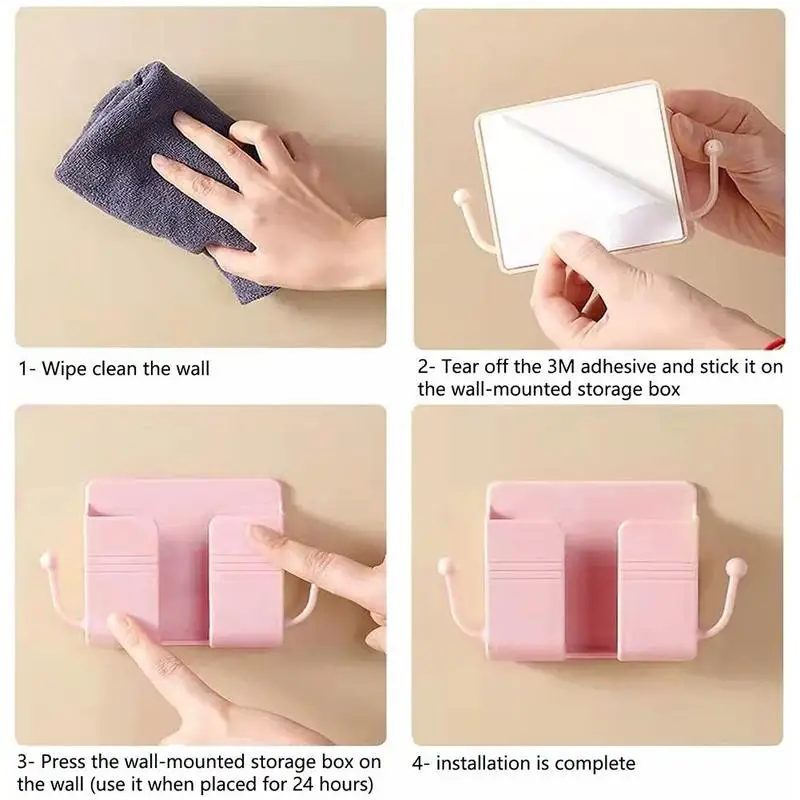 1- Wipe clean the wall

2- Tear off the 3M adhesive and stick it on the wall-mounted storage box

3- Press the wall-mounted storage box on the wall (use it when placed for 24 hours)

4- installation is complete