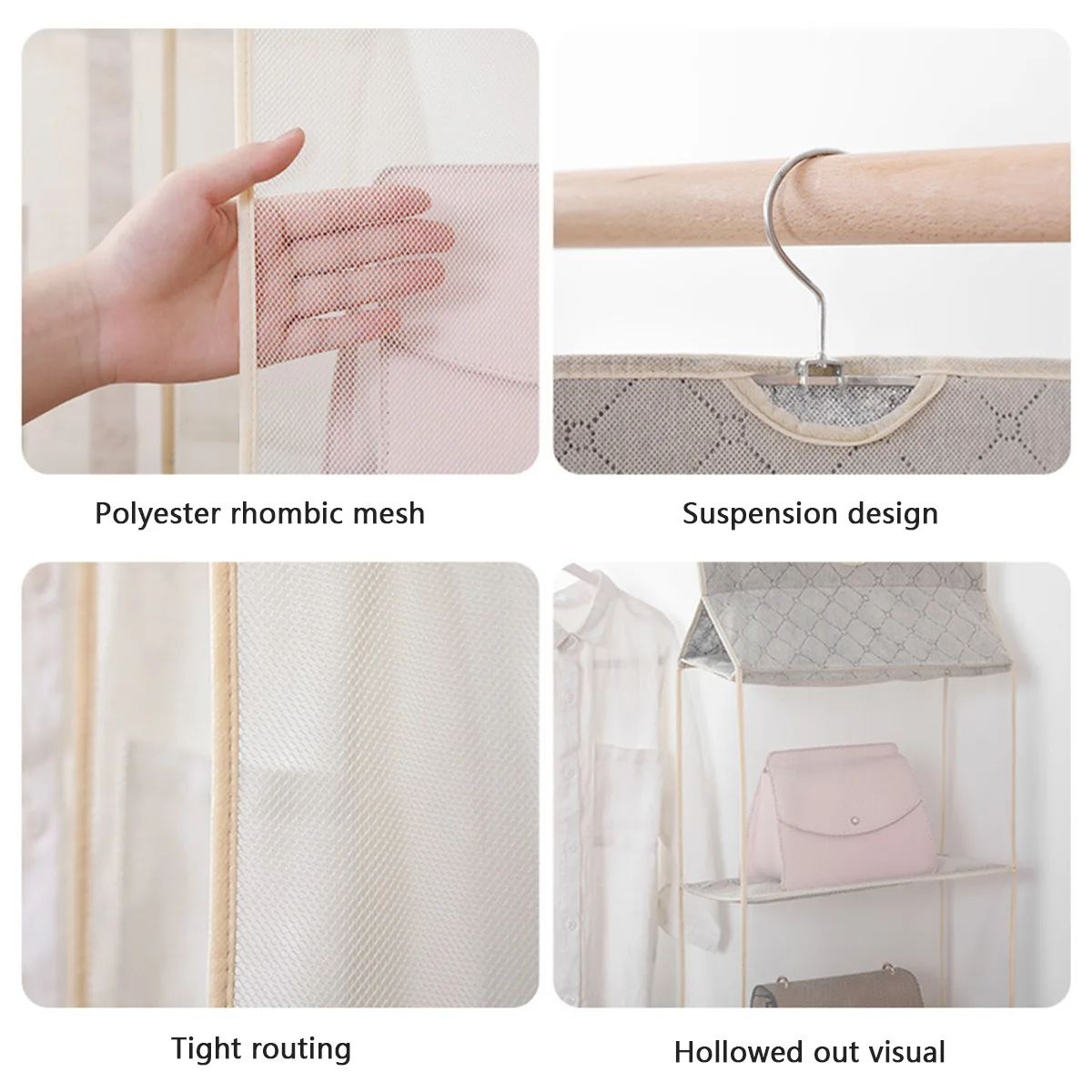 Polyester rhombic mesh

Suspension design

Tight routing

Hollowed out visual