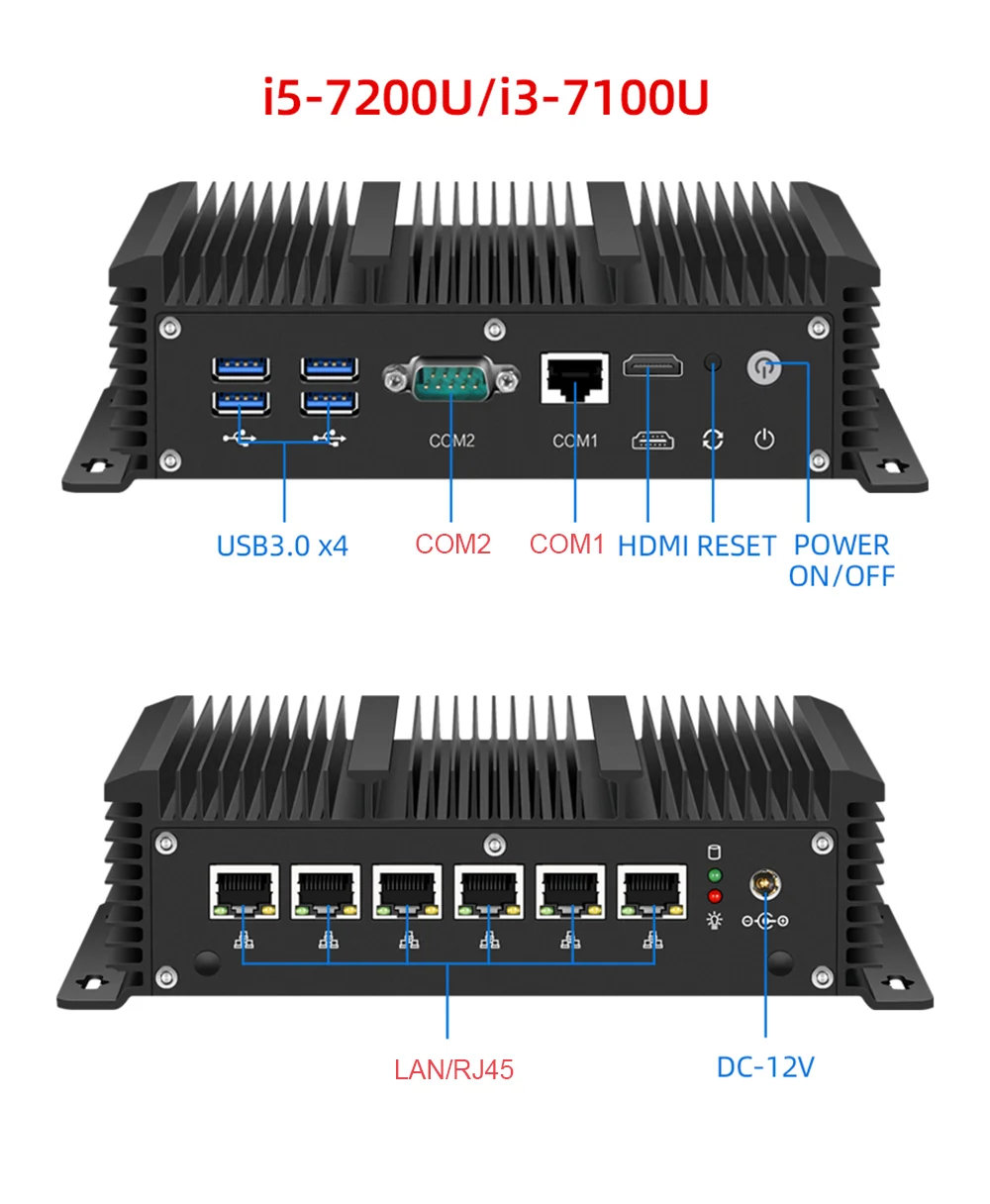 i5-7200U/i3-7100U

COM2

COM1

USB3.0 x4 COM2 COM1 HDMI RESET POWER ON/OFF

LAN/RJ45

DC-12V