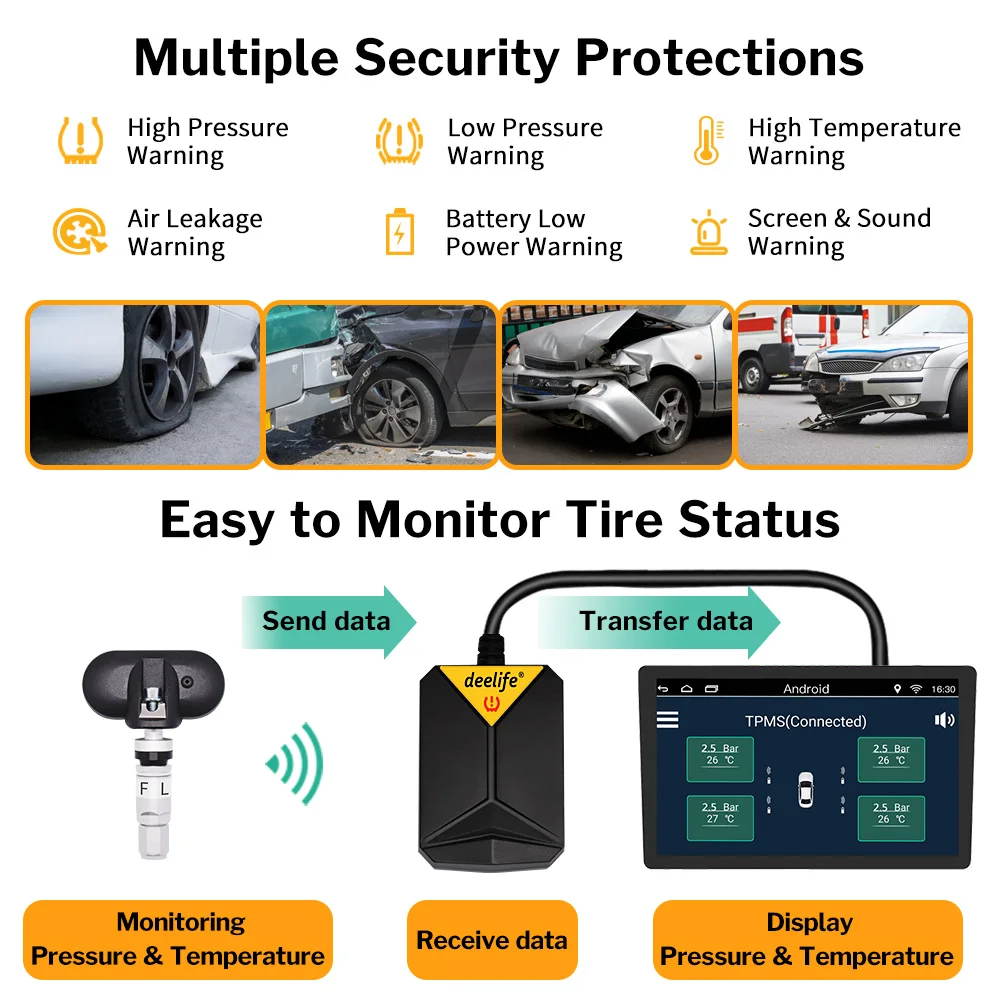 Multiple Security Protections

High Pressure Warning

Low Pressure Warning

High Temperature Warning

Air Leakage Warning

Battery Low Power Warning

Screen & Sound Warning

Easy to Monitor Tire Status

Send data

Transfer data

F L

deelife®

Android 16:30

TPMS(Connected)

2.5 Bar
26 ℃

2.5 Bar
26 ℃

2.5 Bar
27 ℃

2.5 Bar
26 ℃

Monitoring Pressure & Temperature

Receive data

Display Pressure & Temperature