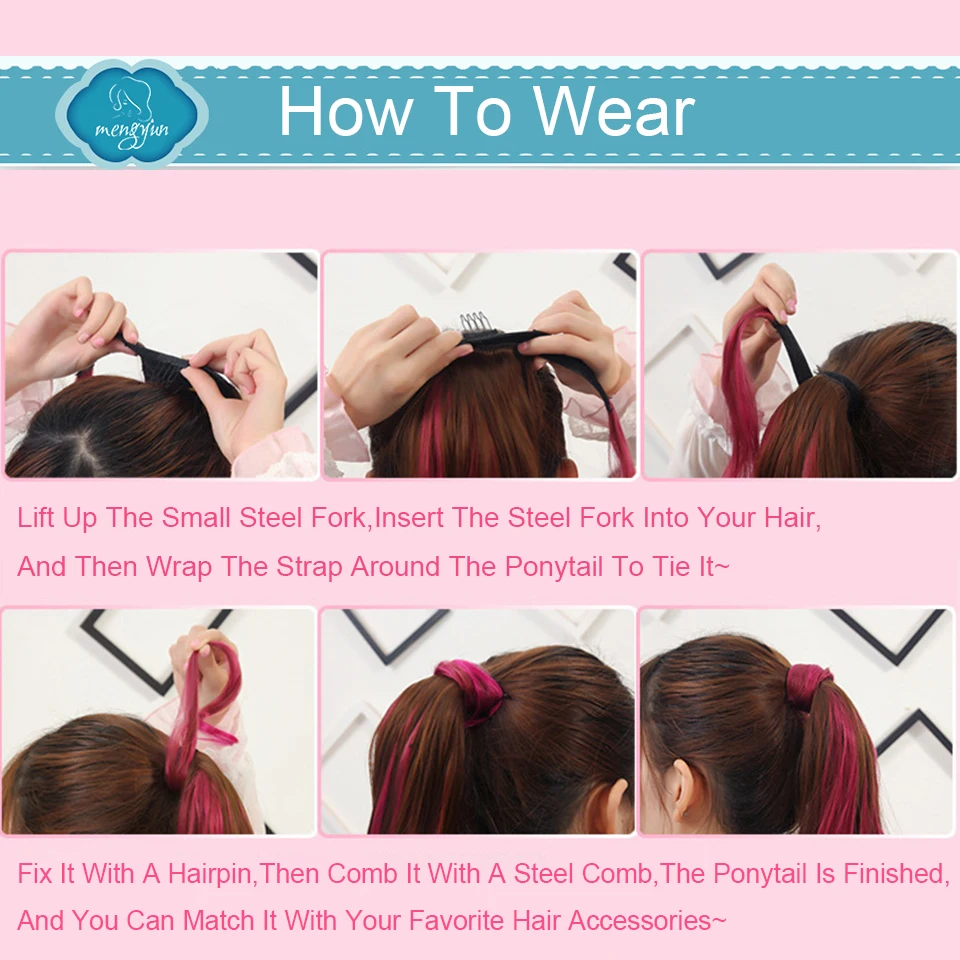 mengyun

How To Wear

Lift Up The Small Steel Fork,Insert The Steel Fork Into Your Hair, And Then Wrap The Strap Around The Ponytail To Tie It~

Fix It With A Hairpin,Then Comb It With A Steel Comb,The Ponytail Is Finished, And You Can Match It With Your Favorite Hair Accessories~