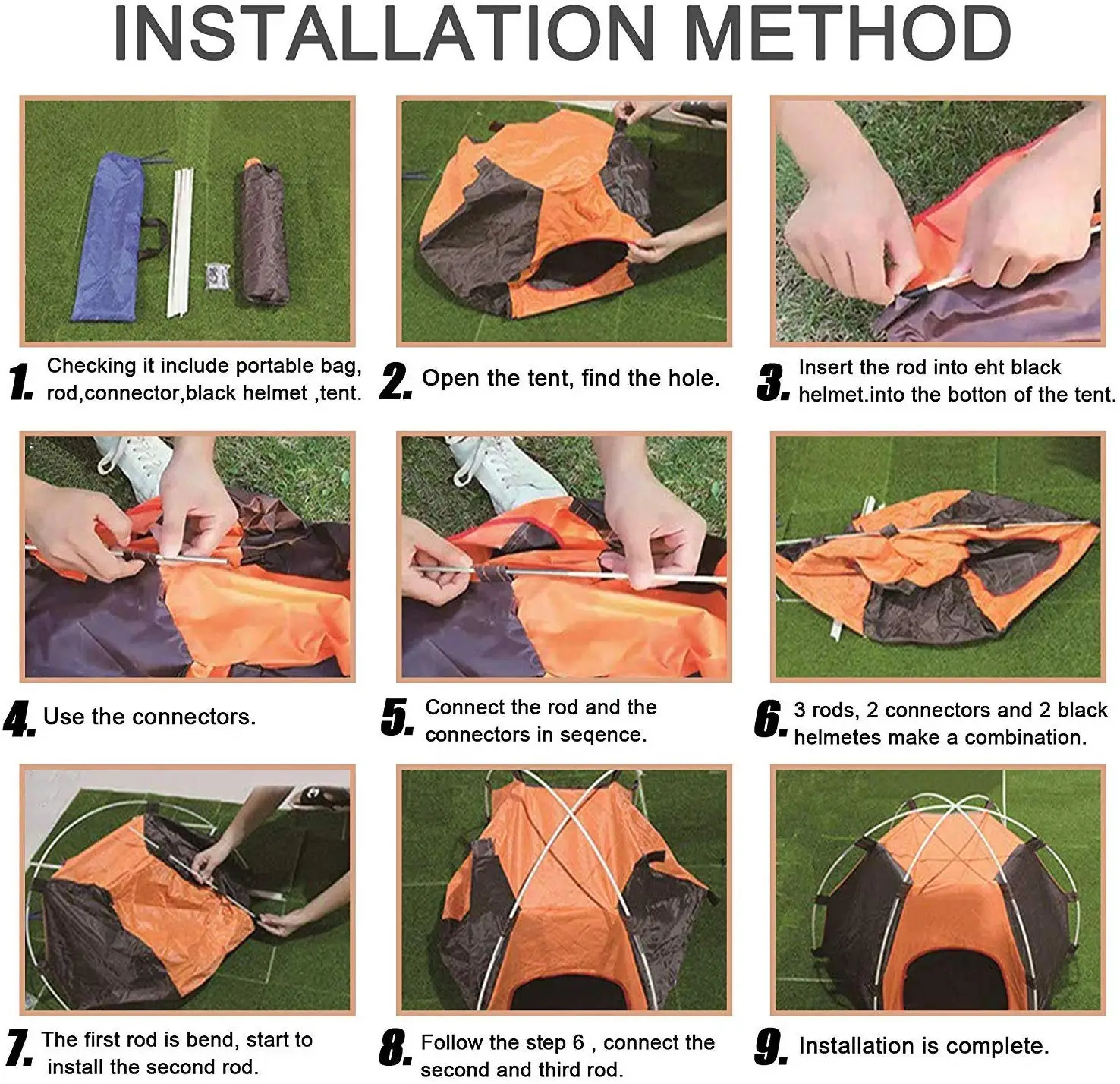 INSTALLATION METHOD

1. Checking it include portable bag, rod,connector,black helmet ,tent.

2. Open the tent, find the hole.

3. Insert the rod into eht black helmet.into the botton of the tent.

4. Use the connectors.

5. Connect the rod and the connectors in seqence.

6. 3 rods, 2 connectors and 2 black helmetes make a combination.

7. The first rod is bend, start to install the second rod.

8. Follow the step 6 , connect the second and third rod.

9. Installation is complete.