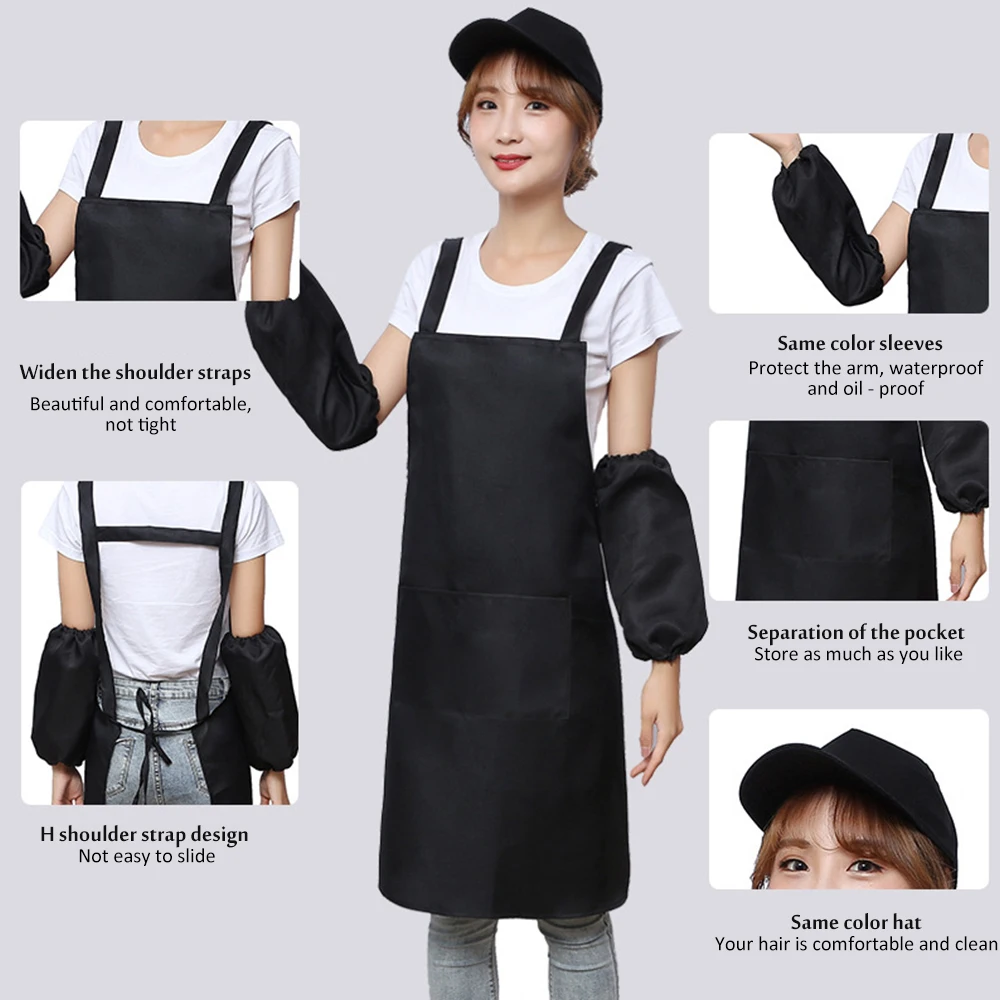 Widen the shoulder straps
Beautiful and comfortable, not tight

H shoulder strap design
Not easy to slide

Same color sleeves
Protect the arm, waterproof and oil - proof

Separation of the pocket
Store as much as you like

Same color hat
Your hair is comfortable and clean