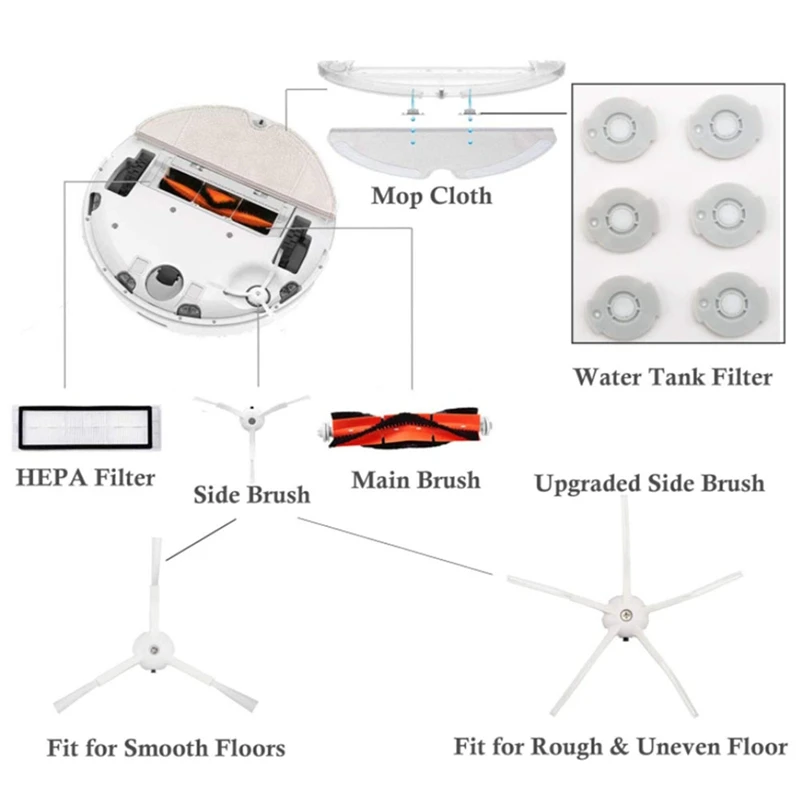 Mop Cloth

Water Tank Filter

HEPA Filter

Side Brush

Main Brush

Upgraded Side Brush

Fit for Smooth Floors

Fit for Rough & Uneven Floor