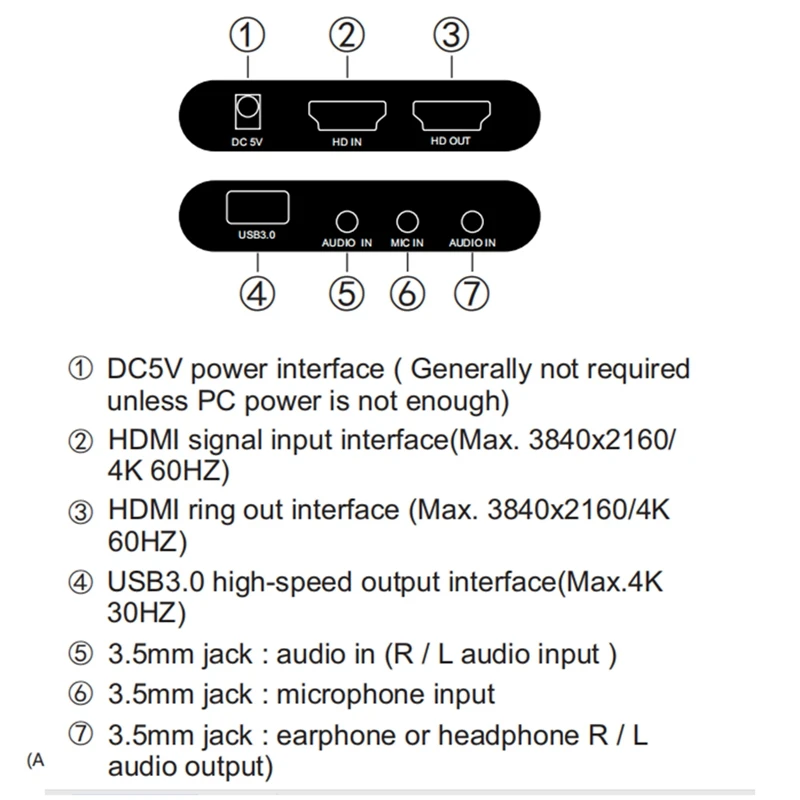 ①
②
③

DC 5V
HD IN
HD OUT

USB3.0
AUDIO IN
MIC IN
AUDIO IN

④
⑤
⑥
⑦

① DC5V power interface ( Generally not required unless PC power is not enough)

② HDMI signal input interface(Max. 3840x2160/ 4K 60HZ)

③ HDMI ring out interface (Max. 3840x2160/4K 60HZ)

④ USB3.0 high-speed output interface(Max.4K 30HZ)

⑤ 3.5mm jack : audio in (R / L audio input )

⑥ 3.5mm jack : microphone input

⑦ 3.5mm jack : earphone or headphone R / L audio output)

(A