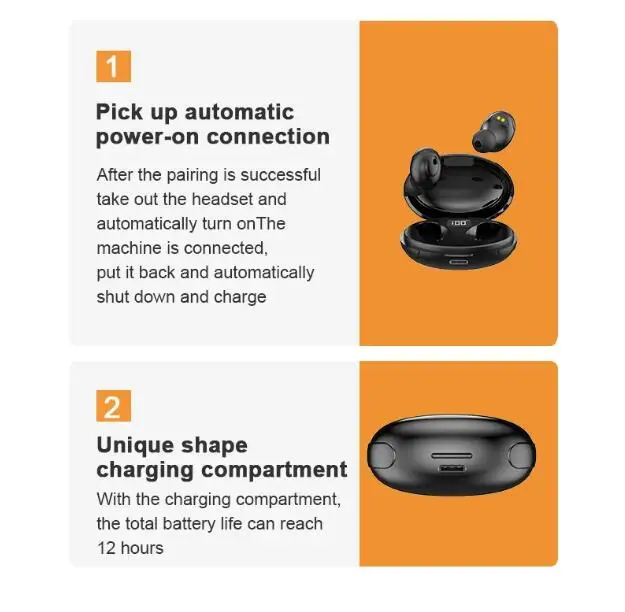 1

Pick up automatic power-on connection

After the pairing is successful take out the headset and automatically turn onThe machine is connected, put it back and automatically shut down and charge

100

2

Unique shape charging compartment

With the charging compartment, the total battery life can reach 12 hours