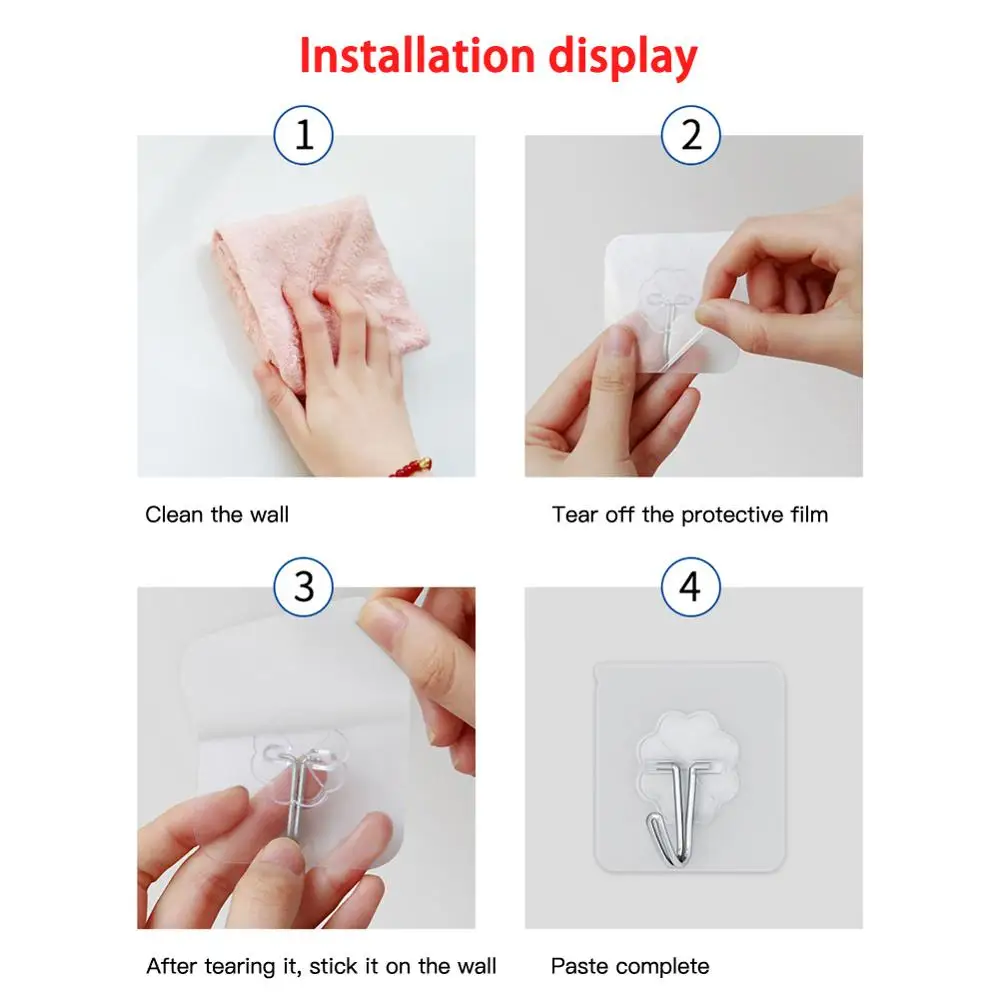 Installation display

1

Clean the wall

2

Tear off the protective film

3

After tearing it, stick it on the wall

4

Paste complete