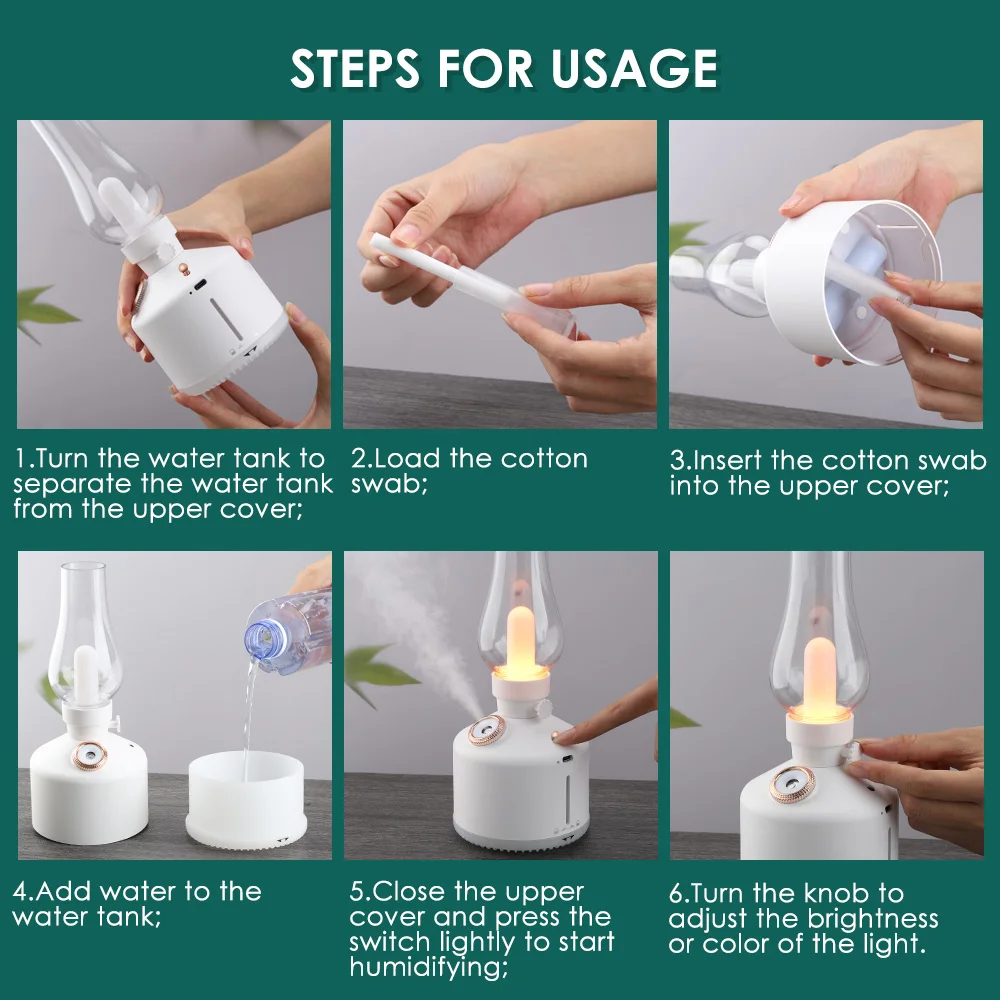 STEPS FOR USAGE

1.Turn the water tank to separate the water tank from the upper cover;

2.Load the cotton swab;

3.Insert the cotton swab into the upper cover;

4.Add water to the water tank;

5.Close the upper cover and press the switch lightly to start humidifying;

6.Turn the knob to adjust the brightness or color of the light.