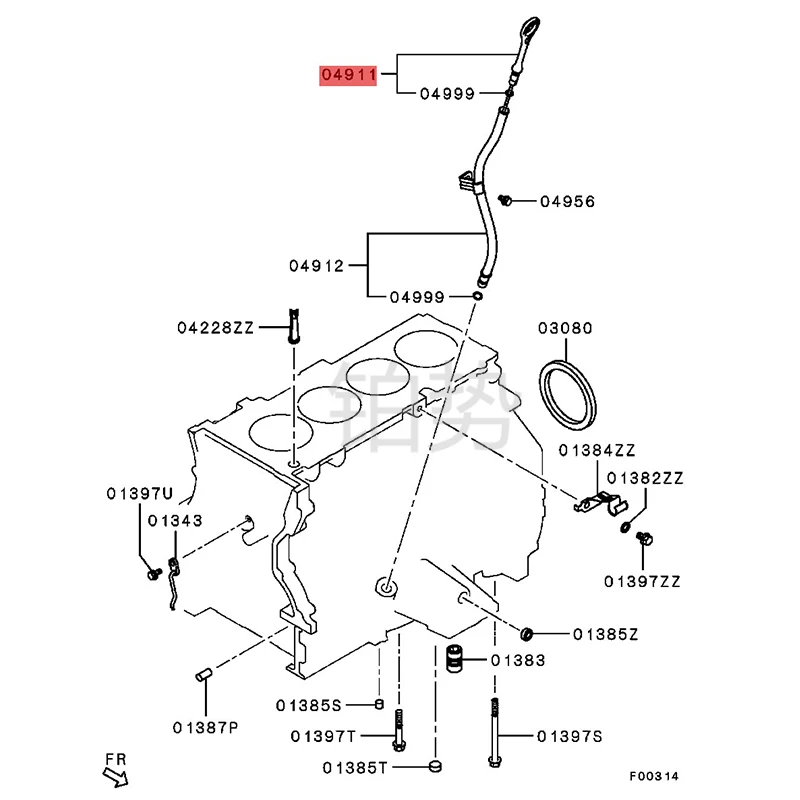 04911
04999
04956
04912
04999
04228ZZ
03080
铂势
01384ZZ
01382ZZ
01397U
01343
01397ZZ
01385Z
01383
01387P
01385S
01397T
01397S
01385T
FR
F00314