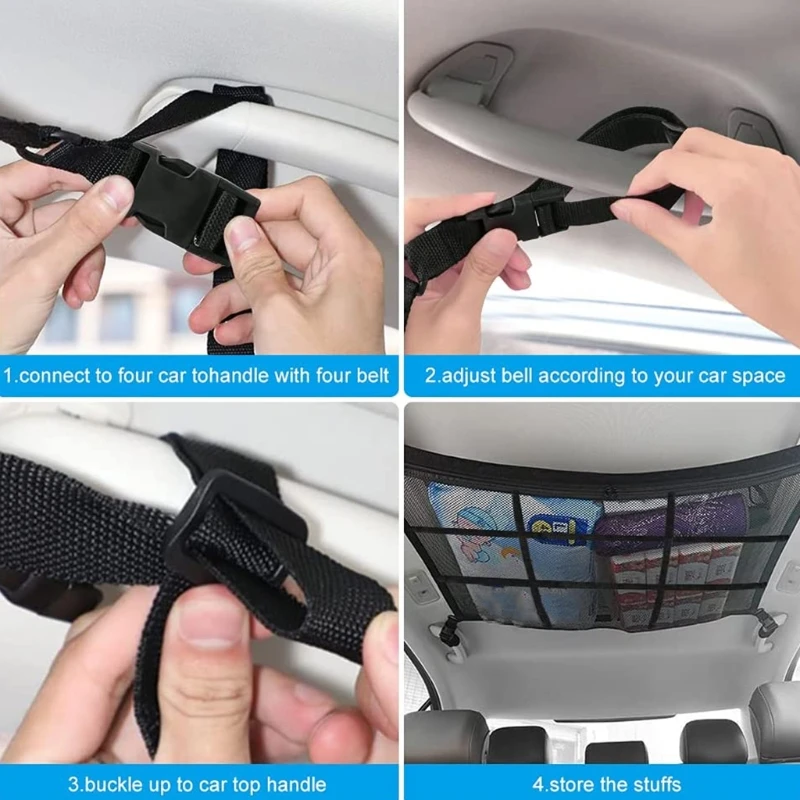 1.connect to four car tohandle with four belt

2.adjust bell according to your car space

3.buckle up to car top handle

4.store the stuffs