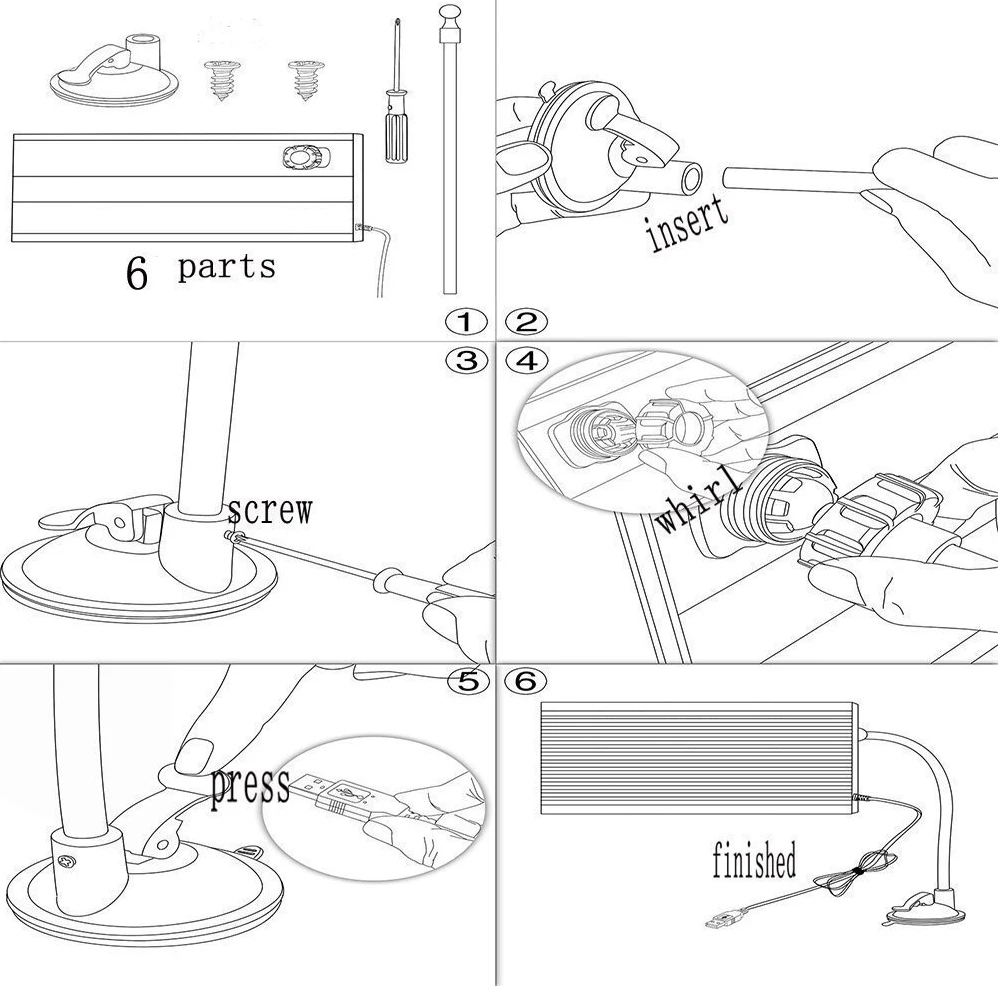 6 parts

①

insert

②

③

screw

④

whirl

⑤

press

⑥

finished