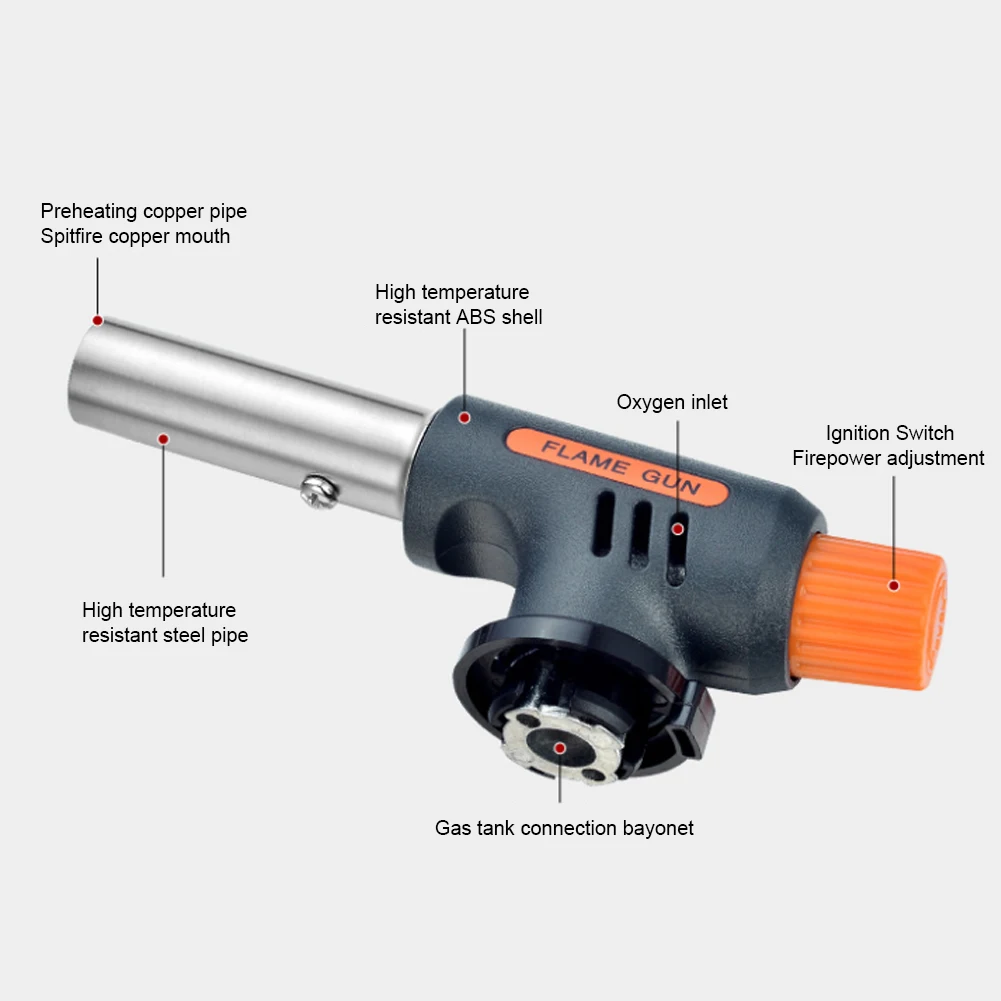 Preheating copper pipe
Spitfire copper mouth

High temperature
resistant ABS shell

Oxygen inlet

Ignition Switch
Firepower adjustment

FLAME GUN

High temperature
resistant steel pipe

Gas tank connection bayonet