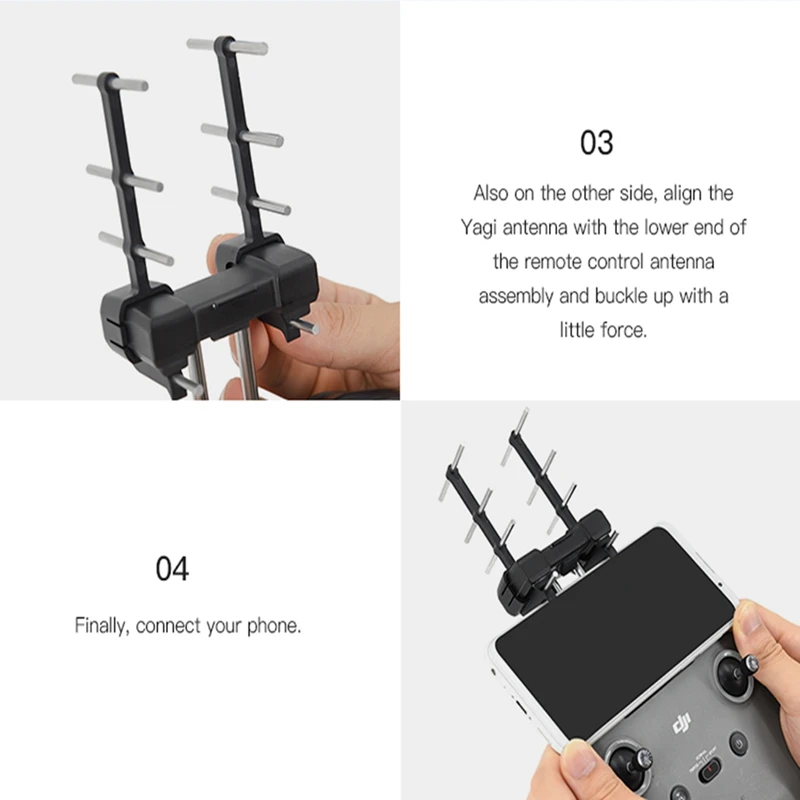 03

Also on the other side, align the Yagi antenna with the lower end of the remote control antenna assembly and buckle up with a little force.

04

Finally, connect your phone.

dji