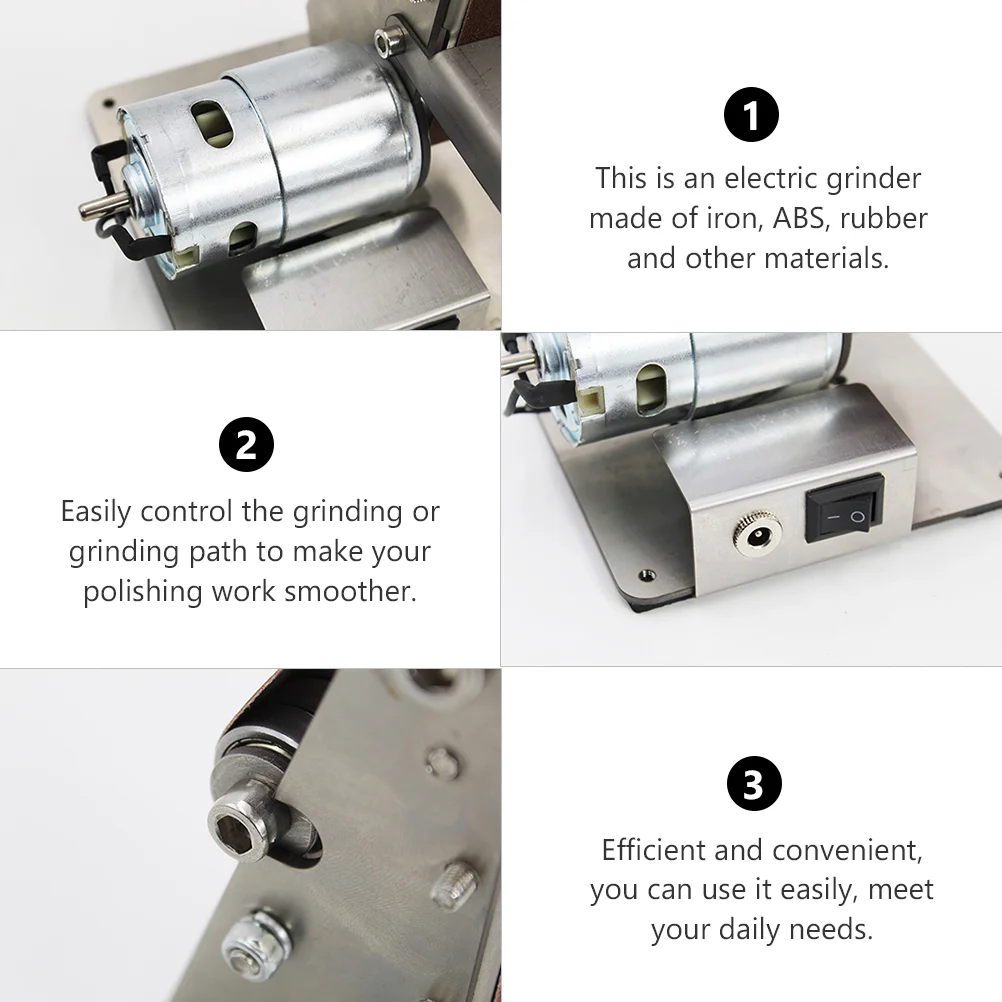 1

This is an electric grinder made of iron, ABS, rubber and other materials.

2

Easily control the grinding or grinding path to make your polishing work smoother.

3

Efficient and convenient, you can use it easily, meet your daily needs.