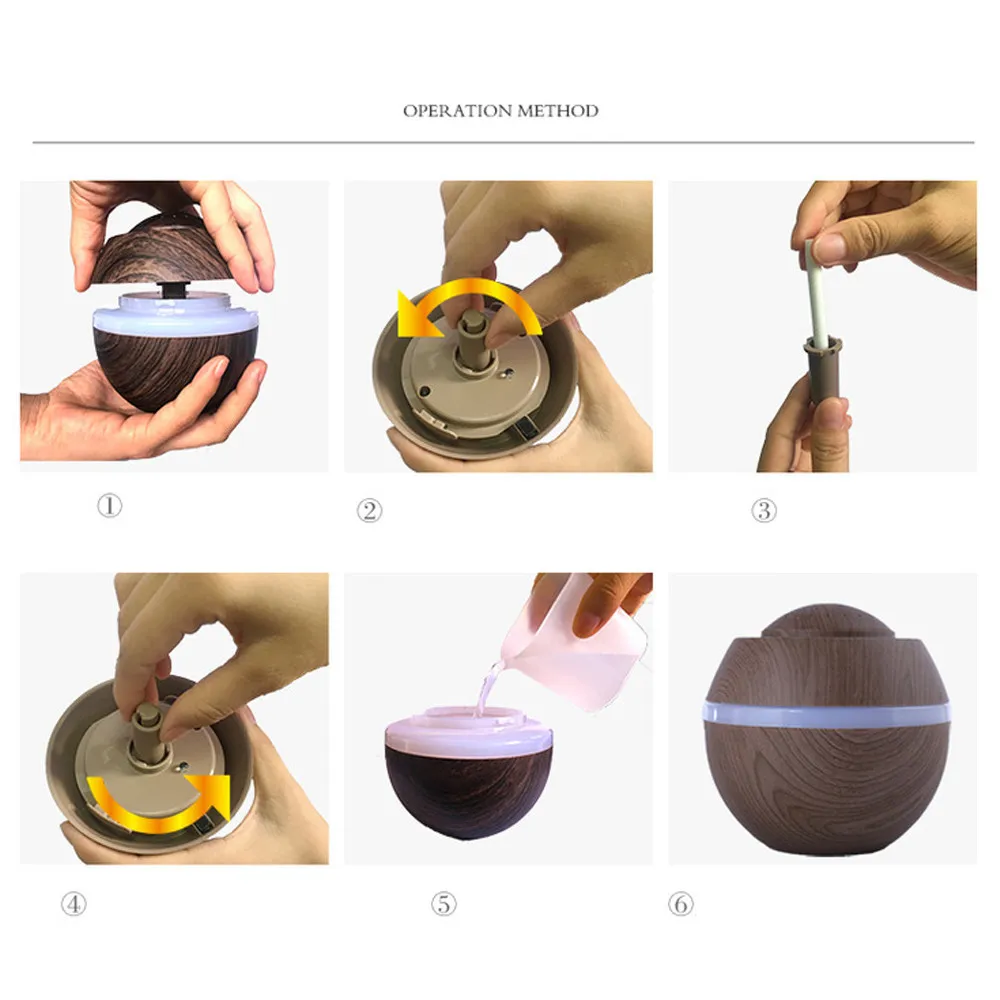 OPERATION METHOD

①

②

③

④

⑤

⑥