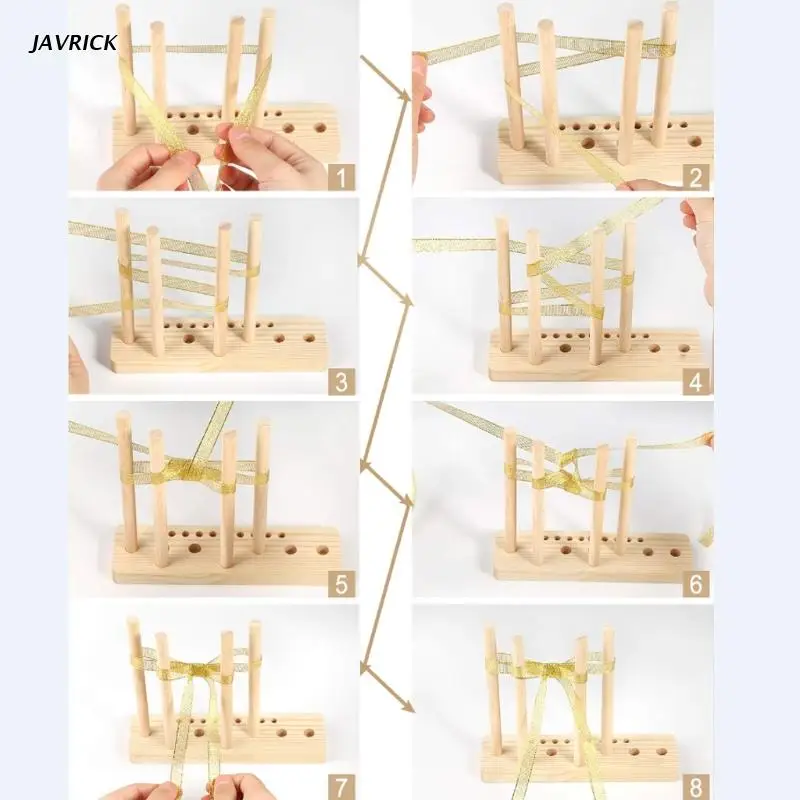 JAVRICK

1

2

3

4

5

6

7

8