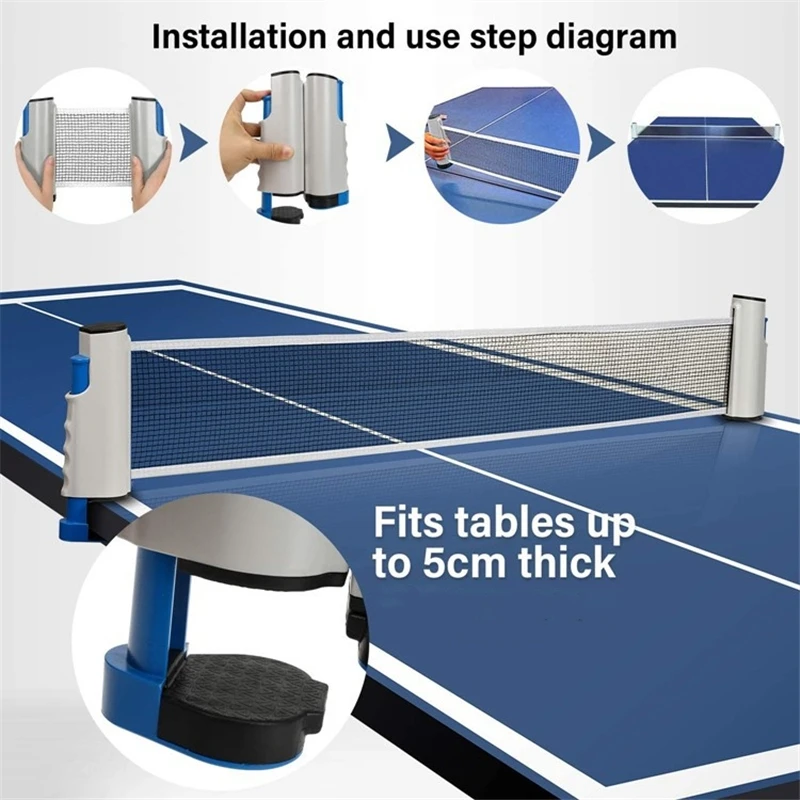 Installation and use step diagram

Fits tables up to 5cm thick