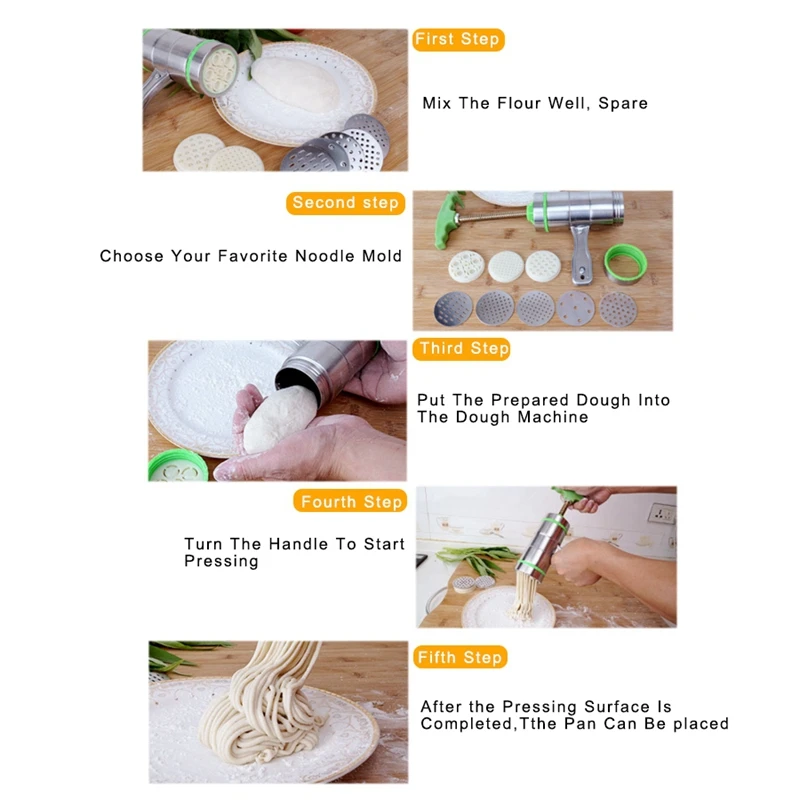 First Step

Mix The Flour Well, Spare

Second step

Choose Your Favorite Noodle Mold

Third Step

Put The Prepared Dough Into The Dough Machine

Fourth Step

Turn The Handle To Start Pressing

Fifth Step

After the Pressing Surface Is Completed,Tthe Pan Can Be placed