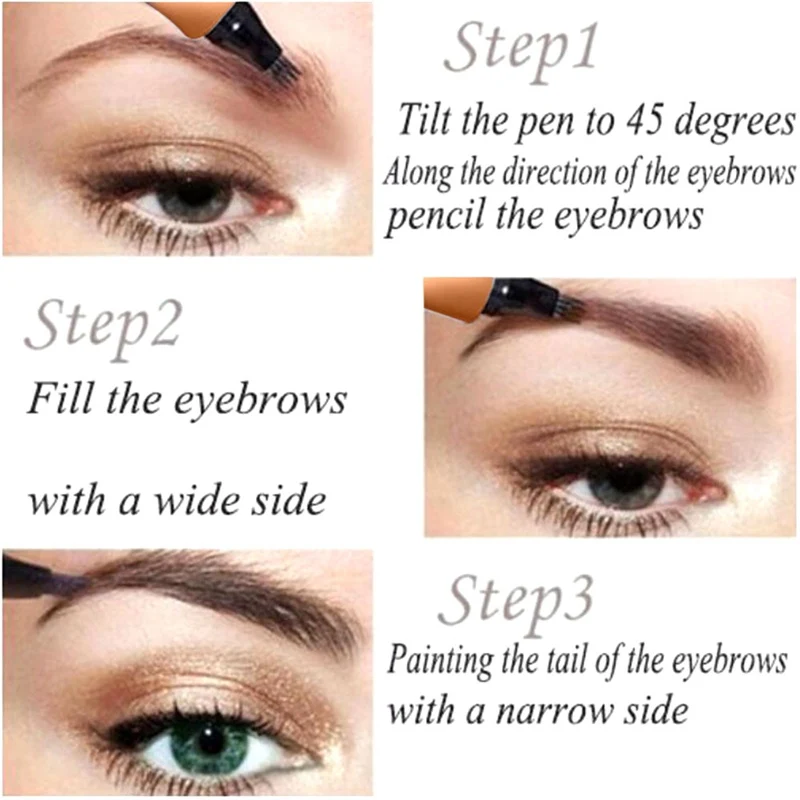 Step1
Tilt the pen to 45 degrees
Along the direction of the eyebrows
pencil the eyebrows

Step2
Fill the eyebrows

with a wide side

Step3
Painting the tail of the eyebrows
with a narrow side