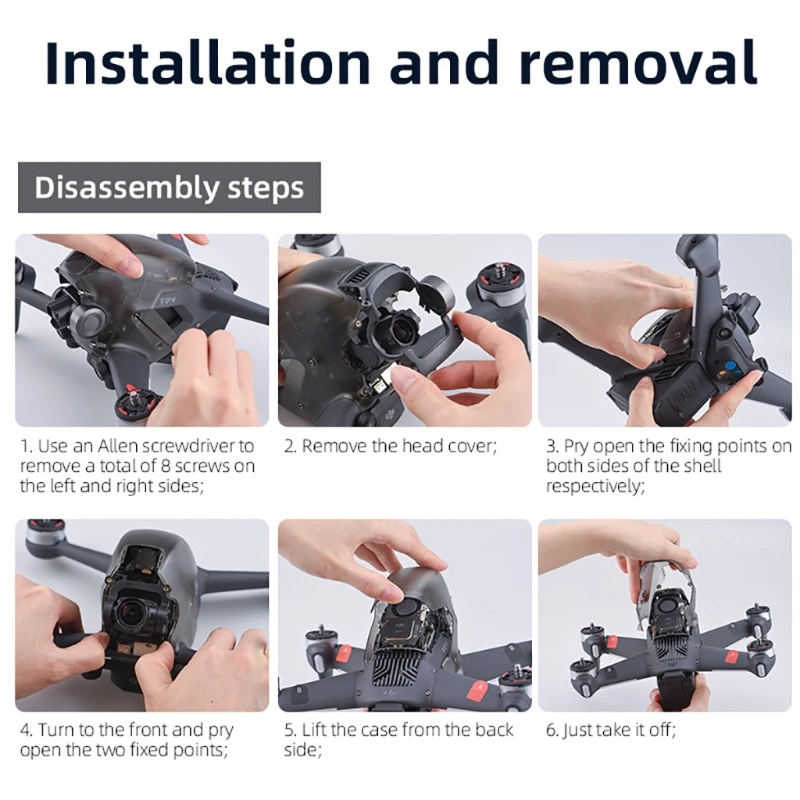 Installation and removal

Disassembly steps

FPV

1. Use an Allen screwdriver to remove a total of 8 screws on the left and right sides;

2. Remove the head cover;

3. Pry open the fixing points on both sides of the shell respectively;

4. Turn to the front and pry open the two fixed points;

5. Lift the case from the back side;

6. Just take it off;