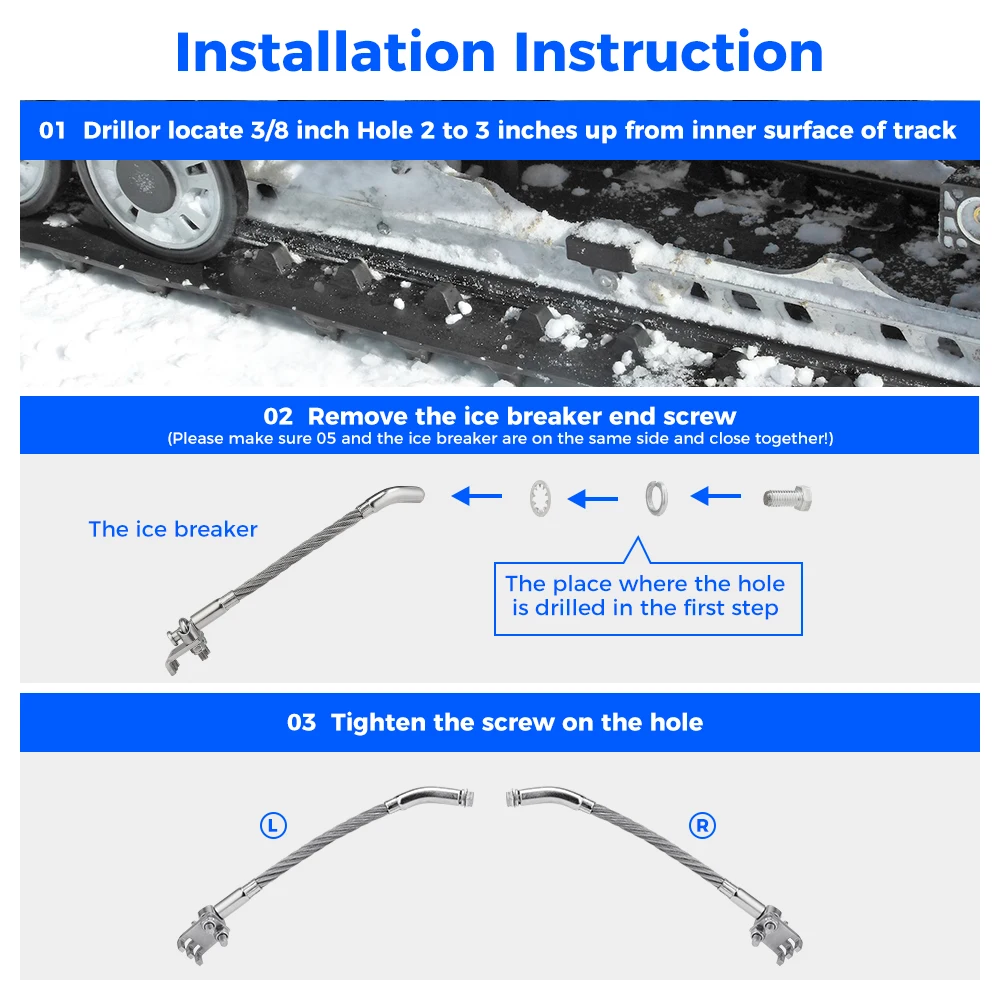 Installation Instruction

01 Drillor locate 3/8 inch Hole 2 to 3 inches up from inner surface of track

02 Remove the ice breaker end screw
(Please make sure 05 and the ice breaker are on the same side and close together!)

The ice breaker

The place where the hole is drilled in the first step

03 Tighten the screw on the hole

L

R