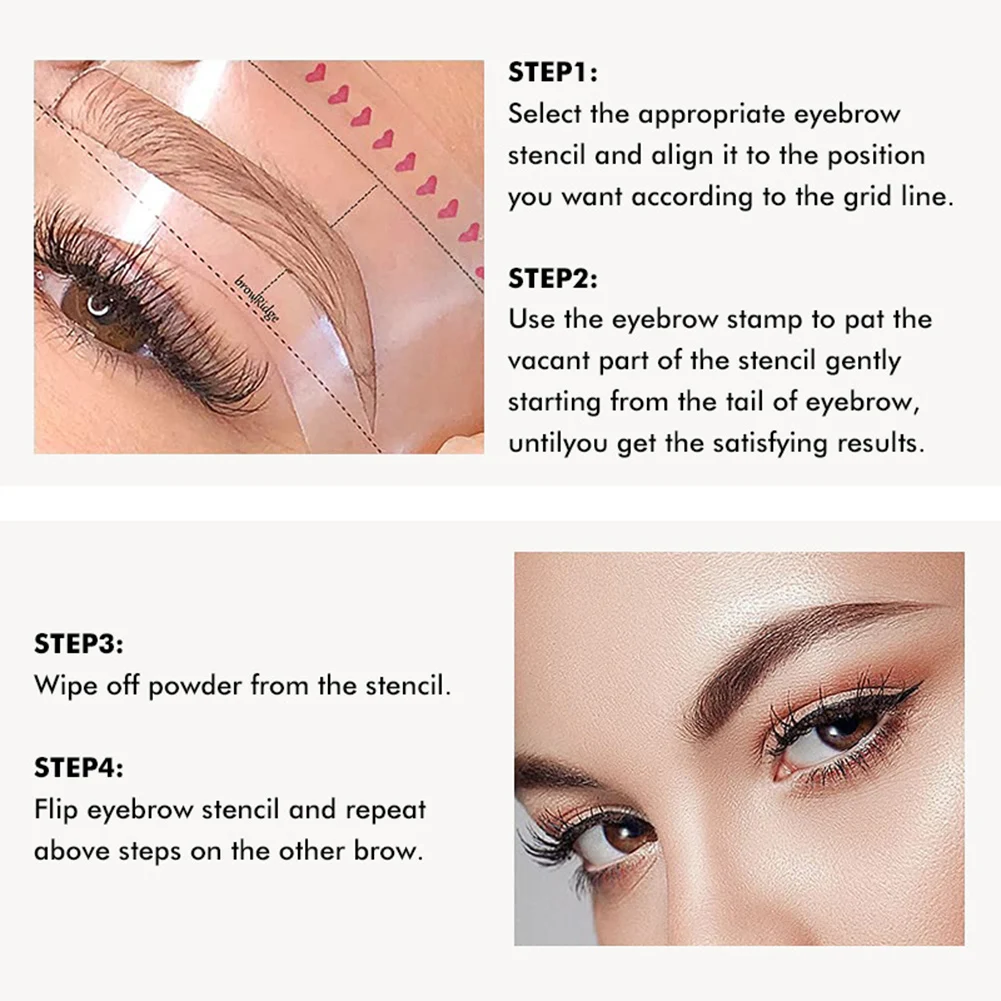 browRidge

STEP1:
Select the appropriate eyebrow stencil and align it to the position you want according to the grid line.

STEP2:
Use the eyebrow stamp to pat the vacant part of the stencil gently starting from the tail of eyebrow, untilyou get the satisfying results.

STEP3:
Wipe off powder from the stencil.

STEP4:
Flip eyebrow stencil and repeat above steps on the other brow.