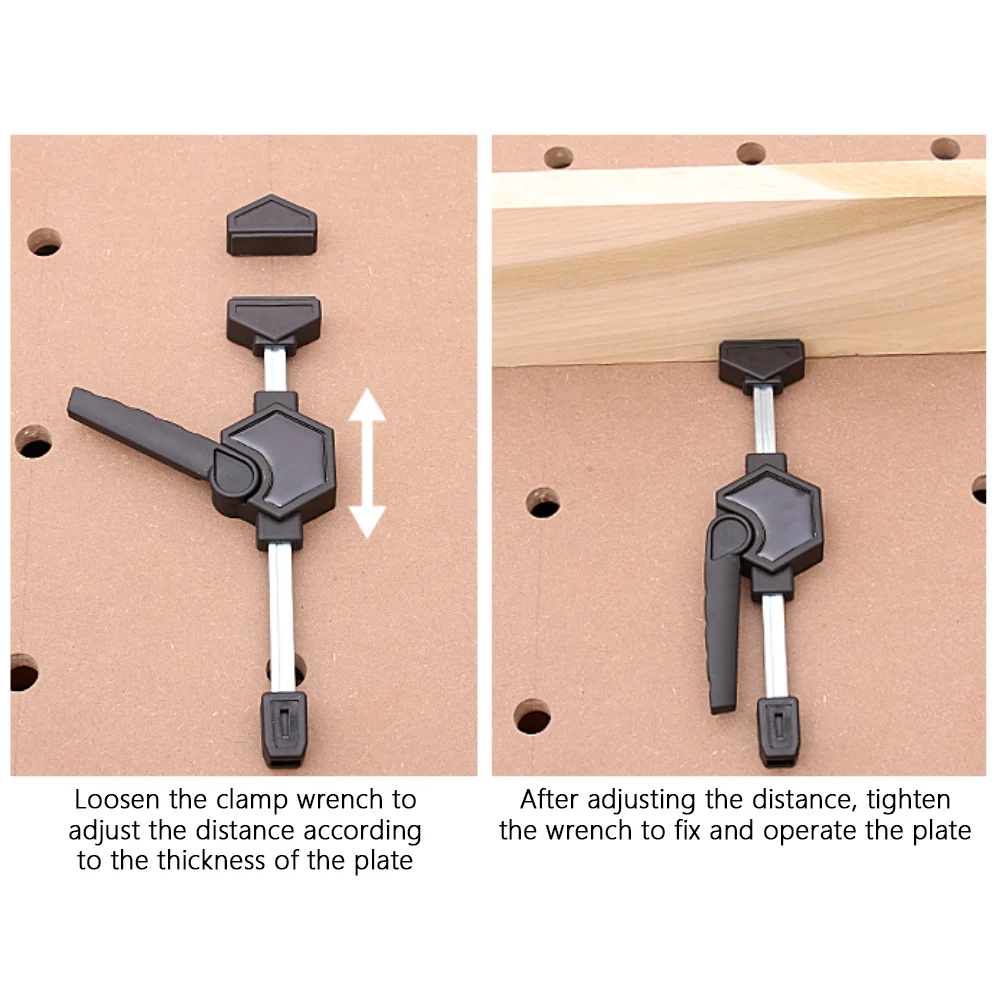 Loosen the clamp wrench to adjust the distance according to the thickness of the plate

After adjusting the distance, tighten the wrench to fix and operate the plate