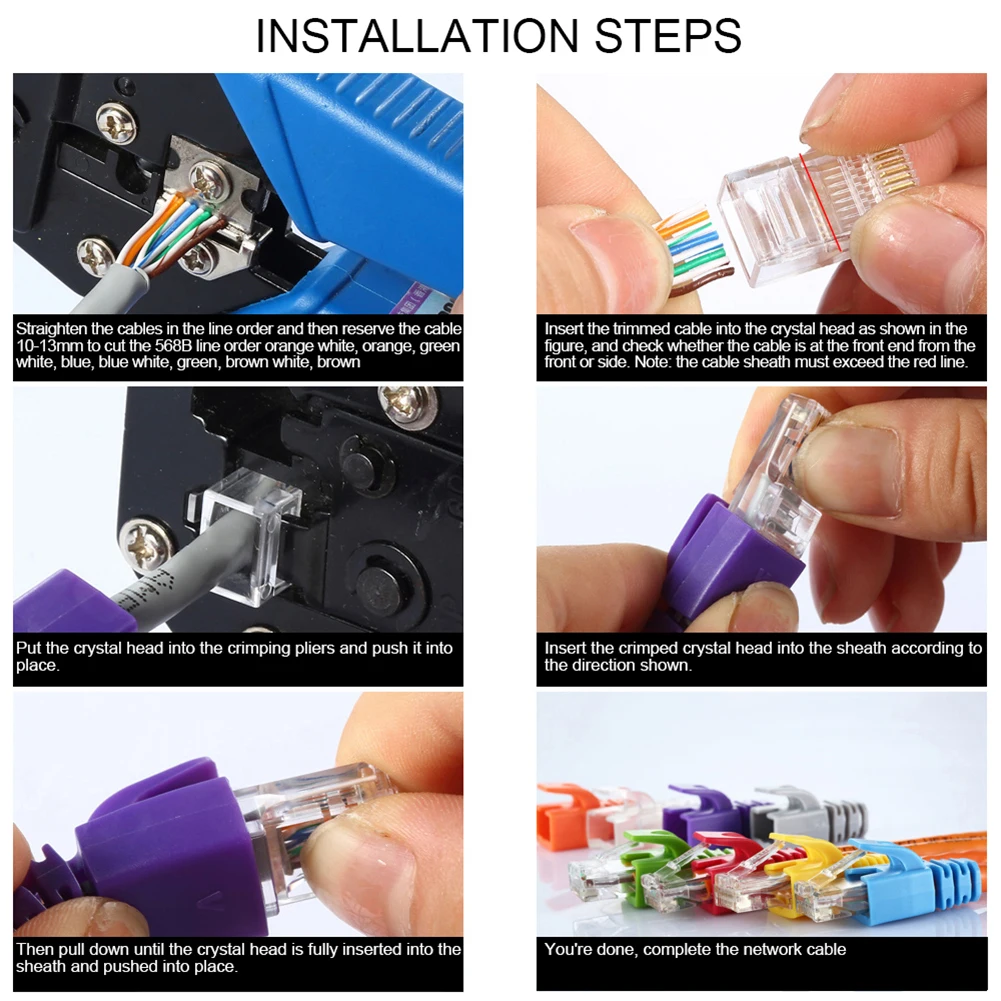 INSTALLATION STEPS

Straighten the cables in the line order and then reserve the cable 10-13mm to cut the 568B line order orange white, orange, green white, blue, blue white, green, brown white, brown

Insert the trimmed cable into the crystal head as shown in the figure, and check whether the cable is at the front end from the front or side. Note: the cable sheath must exceed the red line.

Put the crystal head into the crimping pliers and push it into place.

Insert the crimped crystal head into the sheath according to the direction shown.

Then pull down until the crystal head is fully inserted into the sheath and pushed into place.

You're done, complete the network cable