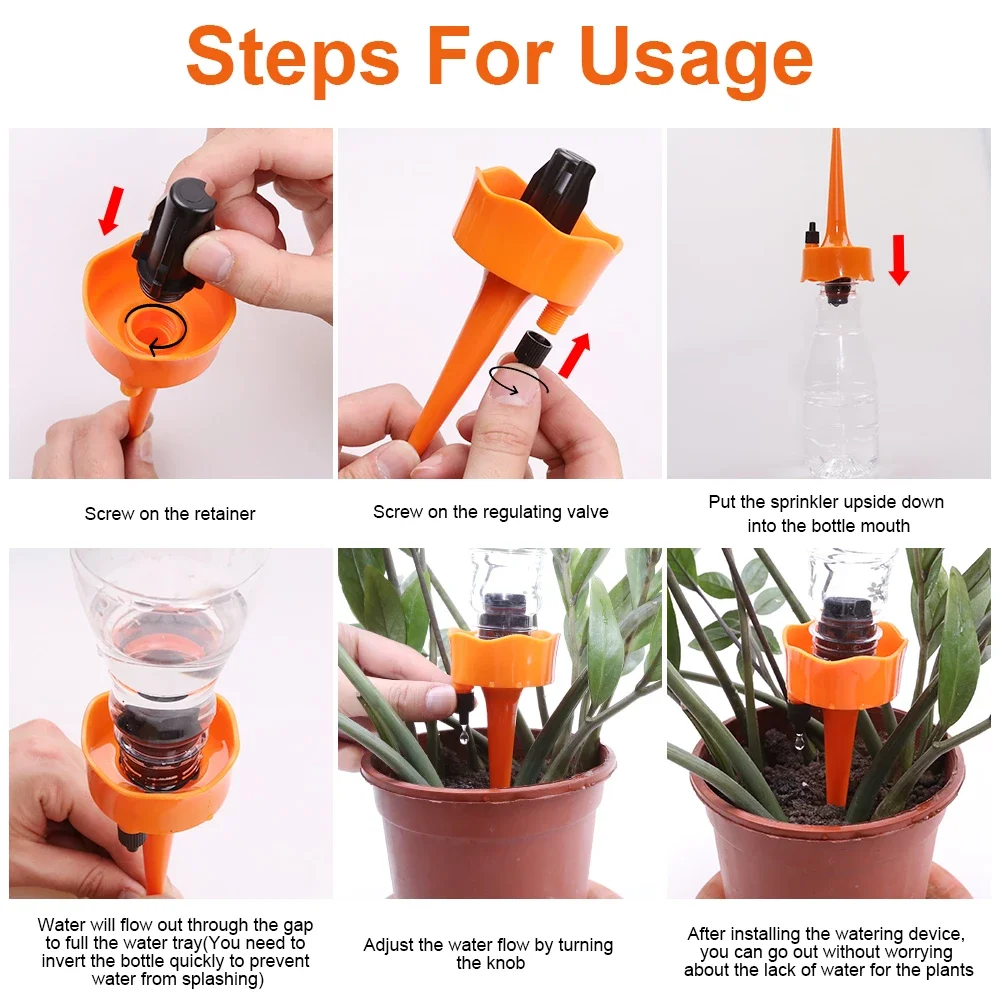 Steps For Usage

Screw on the retainer

Screw on the regulating valve

Put the sprinkler upside down into the bottle mouth

Water will flow out through the gap to full the water tray(You need to invert the bottle quickly to prevent water from splashing)

Adjust the water flow by turning the knob

After installing the watering device, you can go out without worrying about the lack of water for the plants