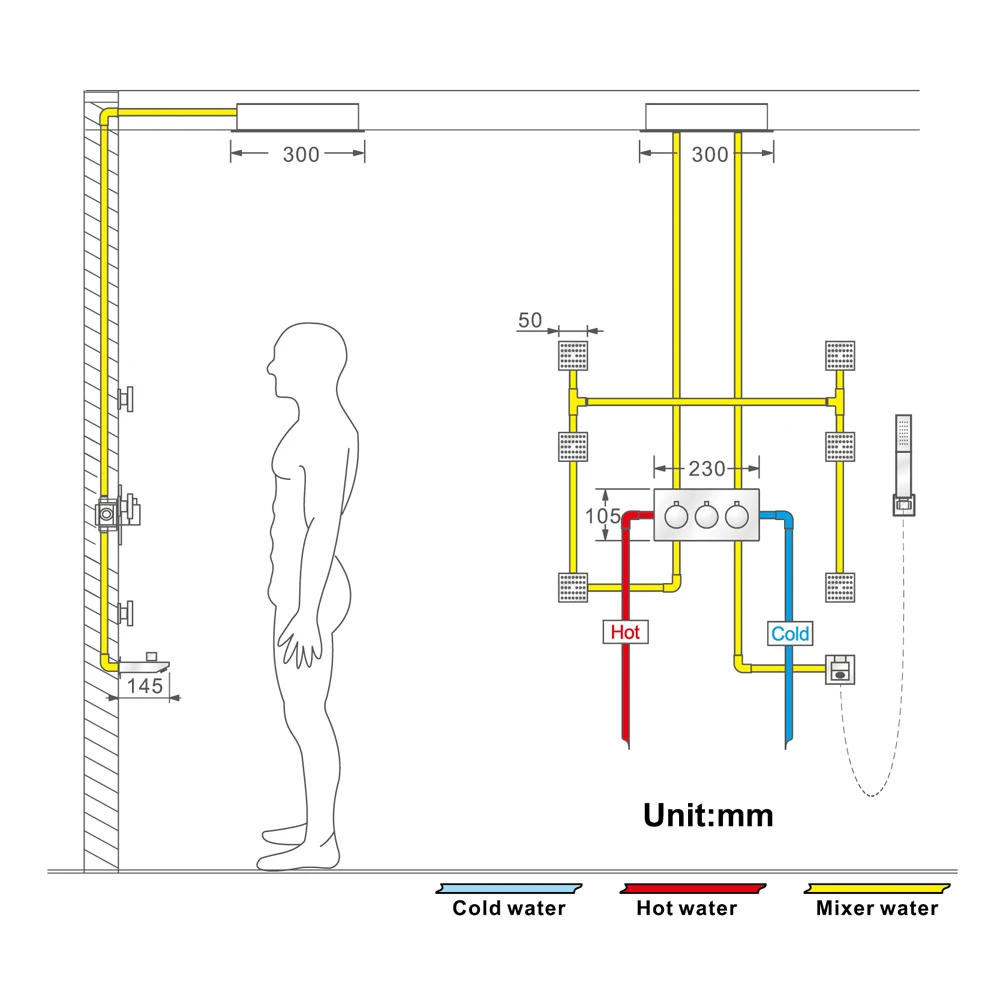 300

300

50

230

105

Hot

Cold

145

Unit:mm

Cold water

Hot water

Mixer water