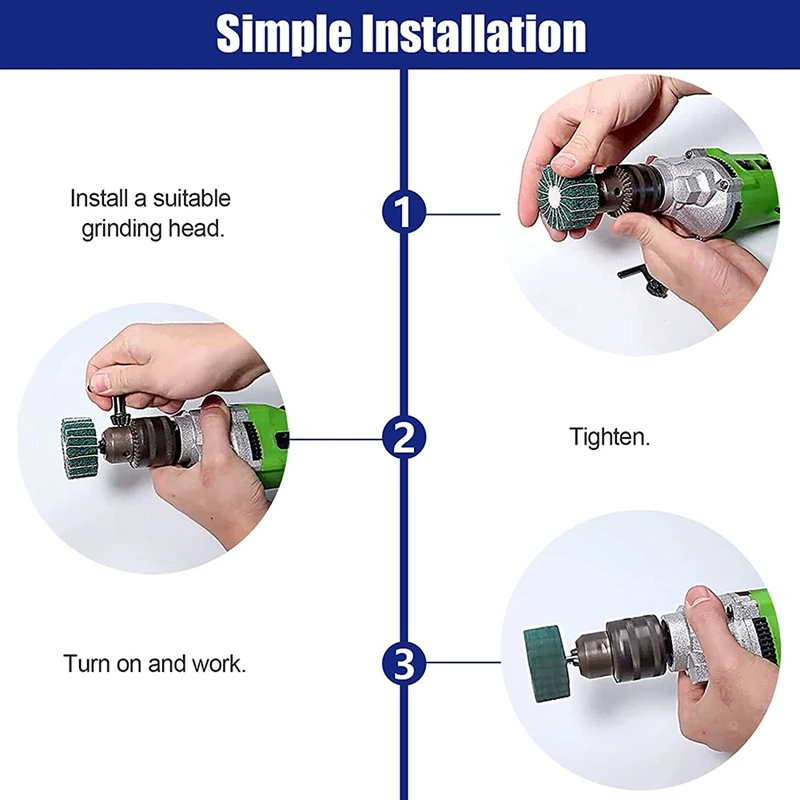 Simple Installation

Install a suitable grinding head.

1

2

Tighten.

Turn on and work.

3