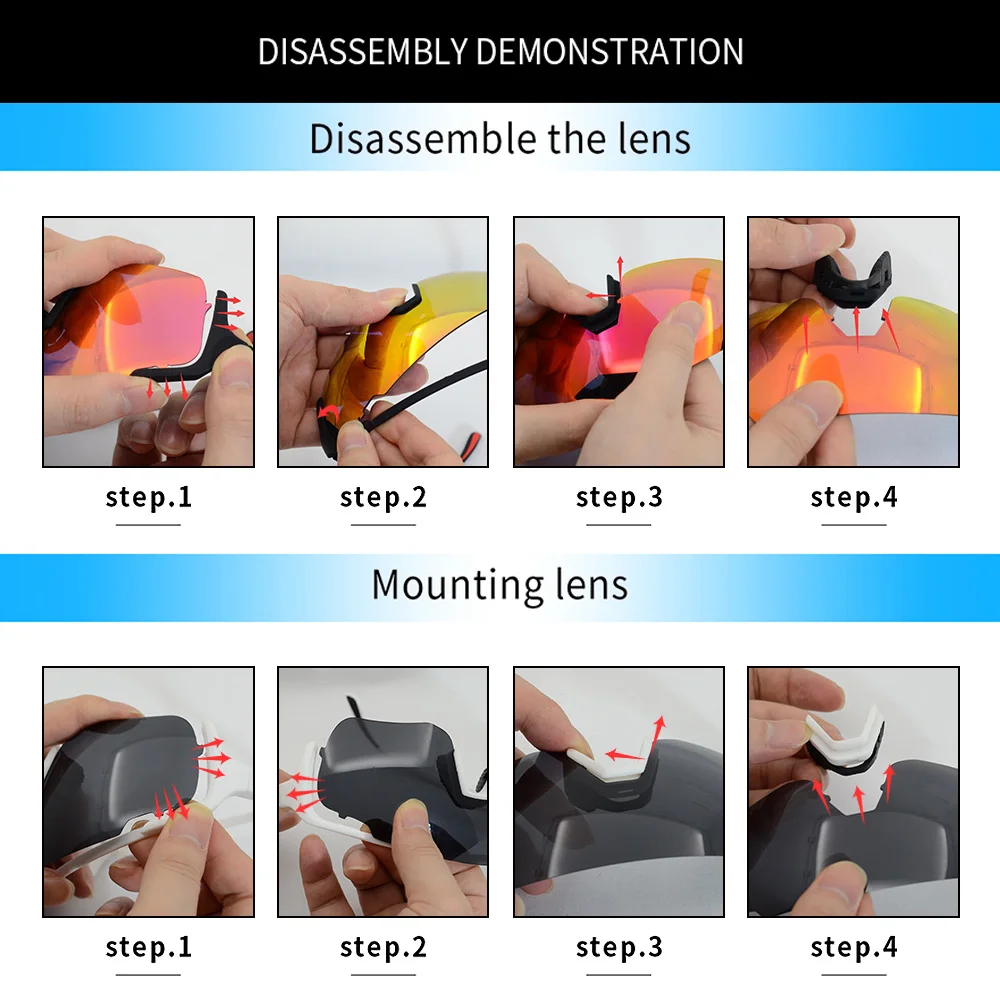 DISASSEMBLY DEMONSTRATION

Disassemble the lens

step.1

step.2

step.3

step.4

Mounting lens

step.1

step.2

step.3

step.4