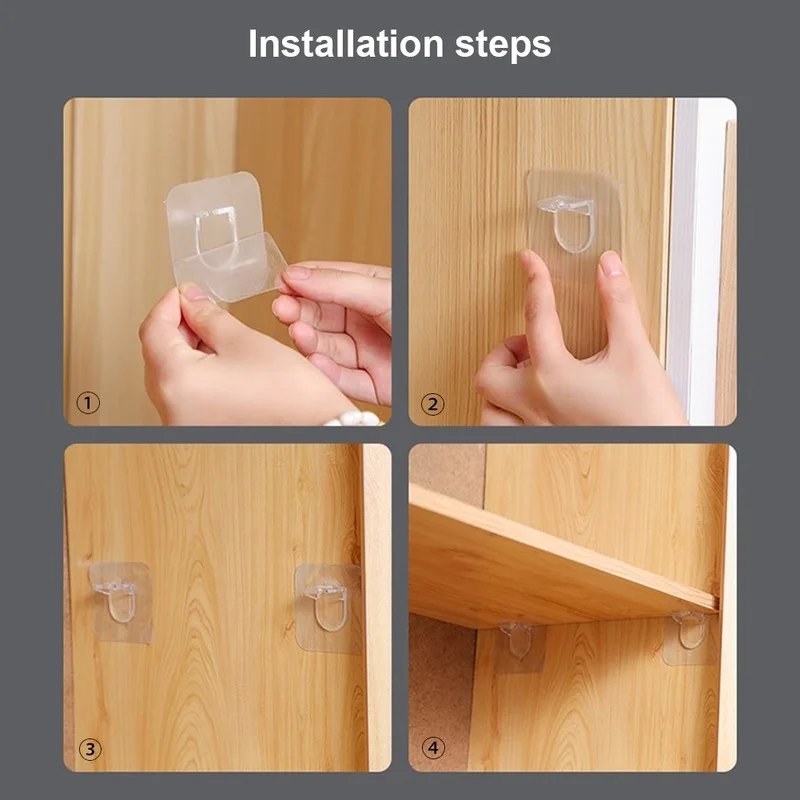 Installation steps

①

②

③

④