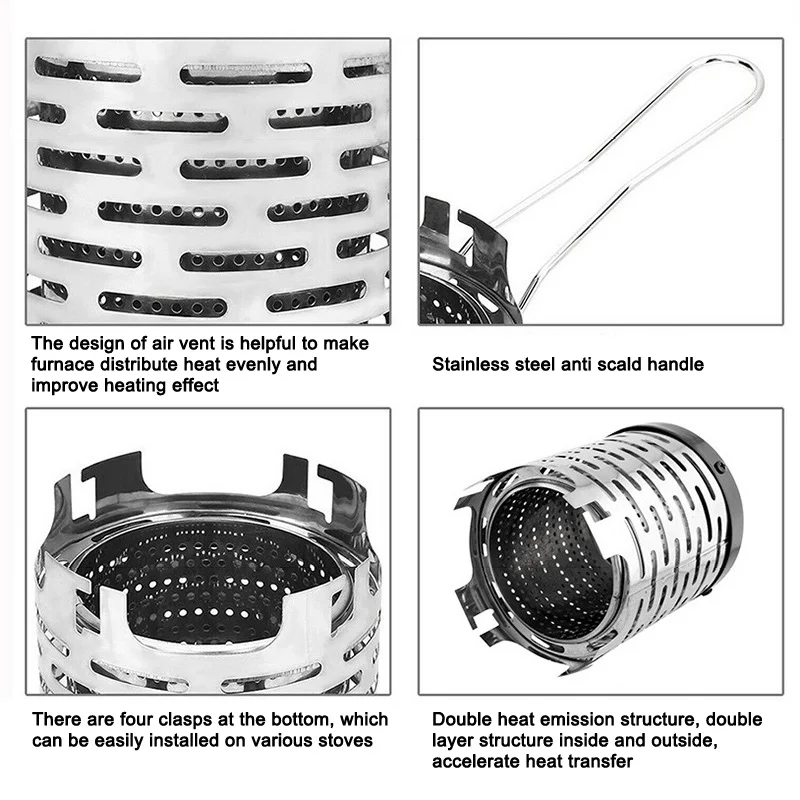 The design of air vent is helpful to make furnace distribute heat evenly and improve heating effect

Stainless steel anti scald handle

There are four clasps at the bottom, which can be easily installed on various stoves

Double heat emission structure, double layer structure inside and outside, accelerate heat transfer