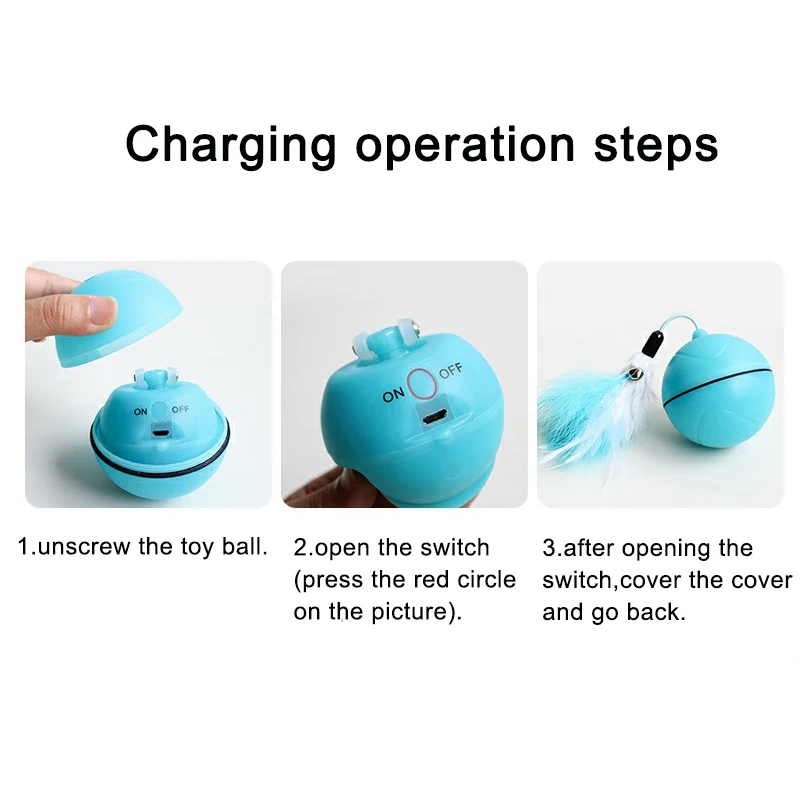 Charging operation steps

ON OFF

ON OFF

1.unscrew the toy ball.

2.open the switch (press the red circle on the picture).

3.after opening the switch,cover the cover and go back.