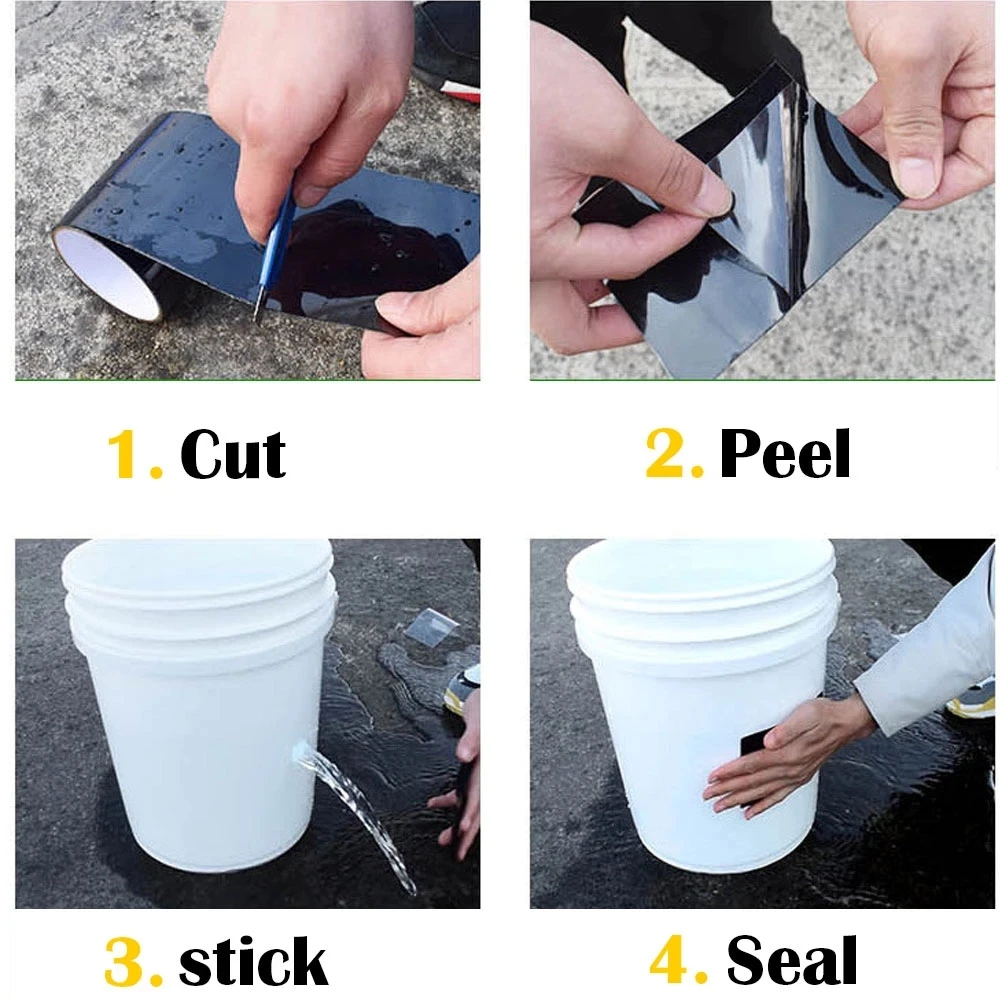 1. Cut

2. Peel

3. stick

4. Seal