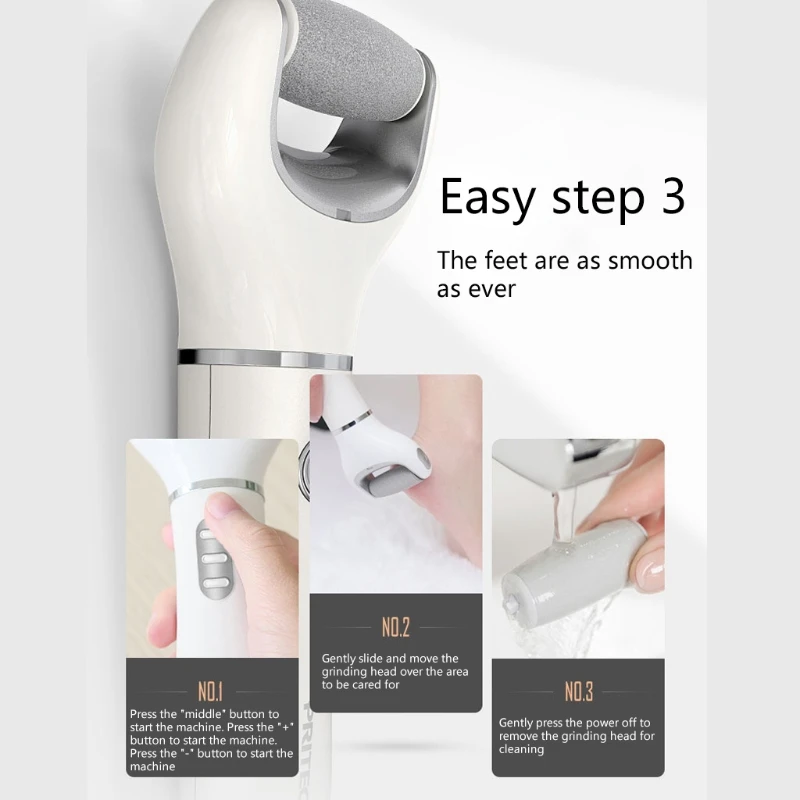 Easy step 3

The feet are as smooth as ever

NO.1

Press the "middle" button to start the machine. Press the "+" button to start the machine. Press the "-" button to start the machine

NO.2

Gently slide and move the grinding head over the area to be cared for

NO.3

Gently press the power off to remove the grinding head for cleaning

PRITEC