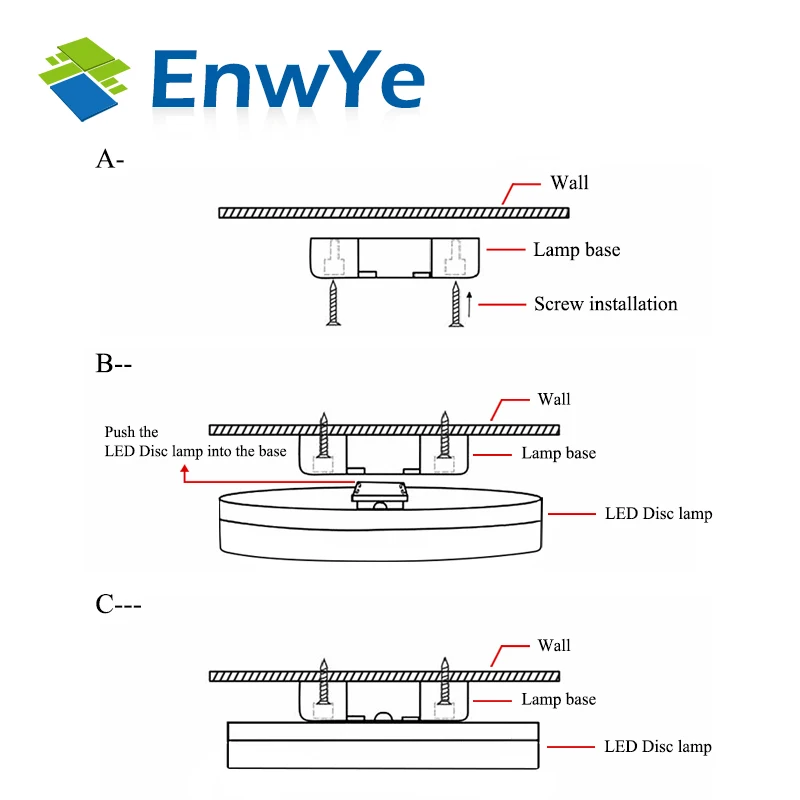 EnwYe

A-

Wall

Lamp base

Screw installation

B--

Wall

Push the LED Disc lamp into the base

Lamp base

LED Disc lamp

C---

Wall

Lamp base

LED Disc lamp