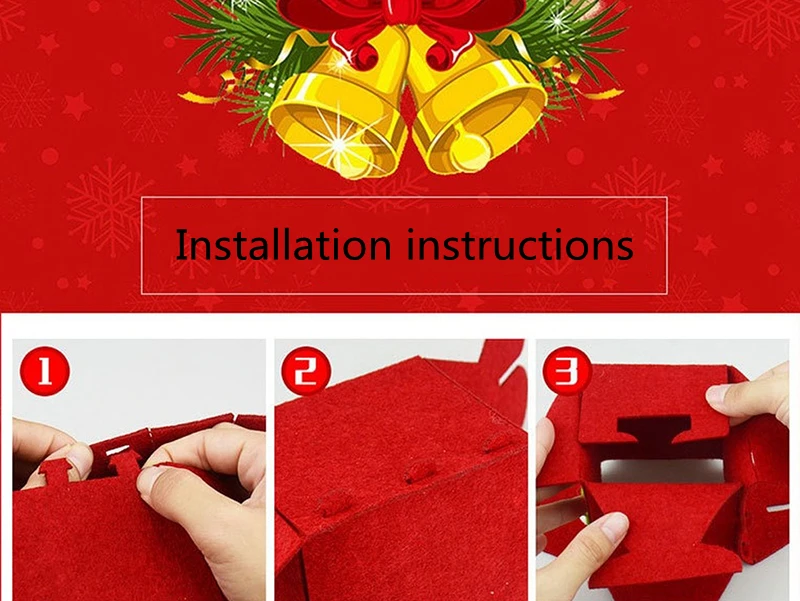 Installation instructions

1

2

3