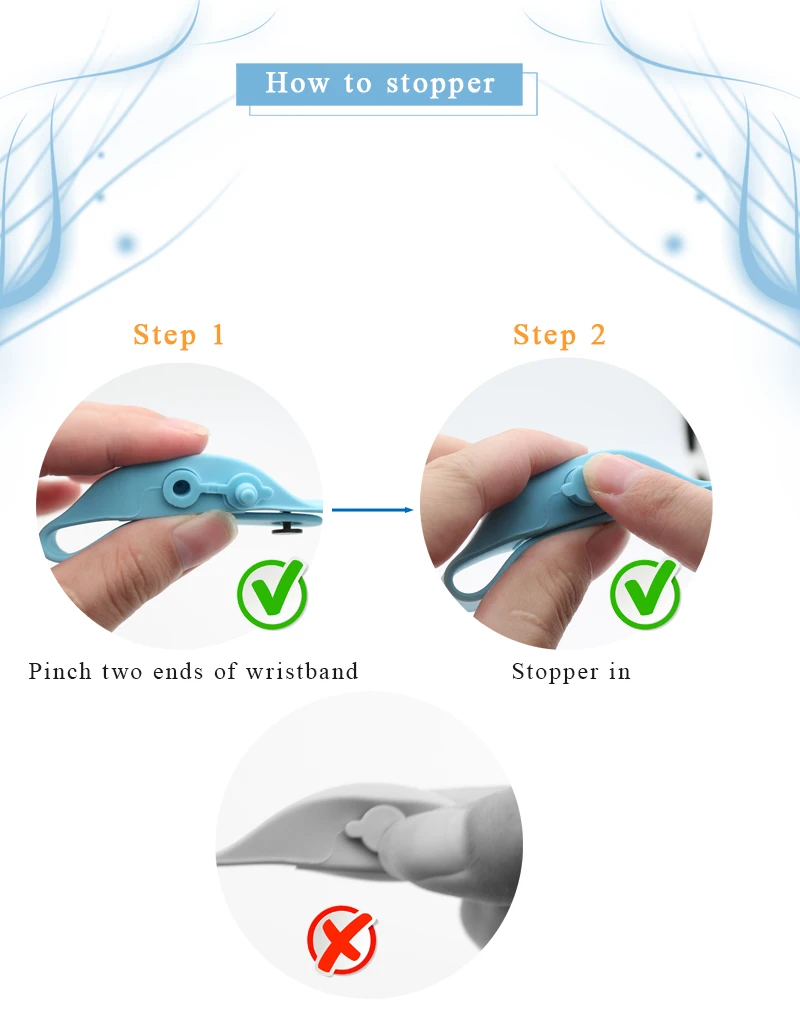 How to stopper

Step 1

Pinch two ends of wristband

Step 2

Stopper in