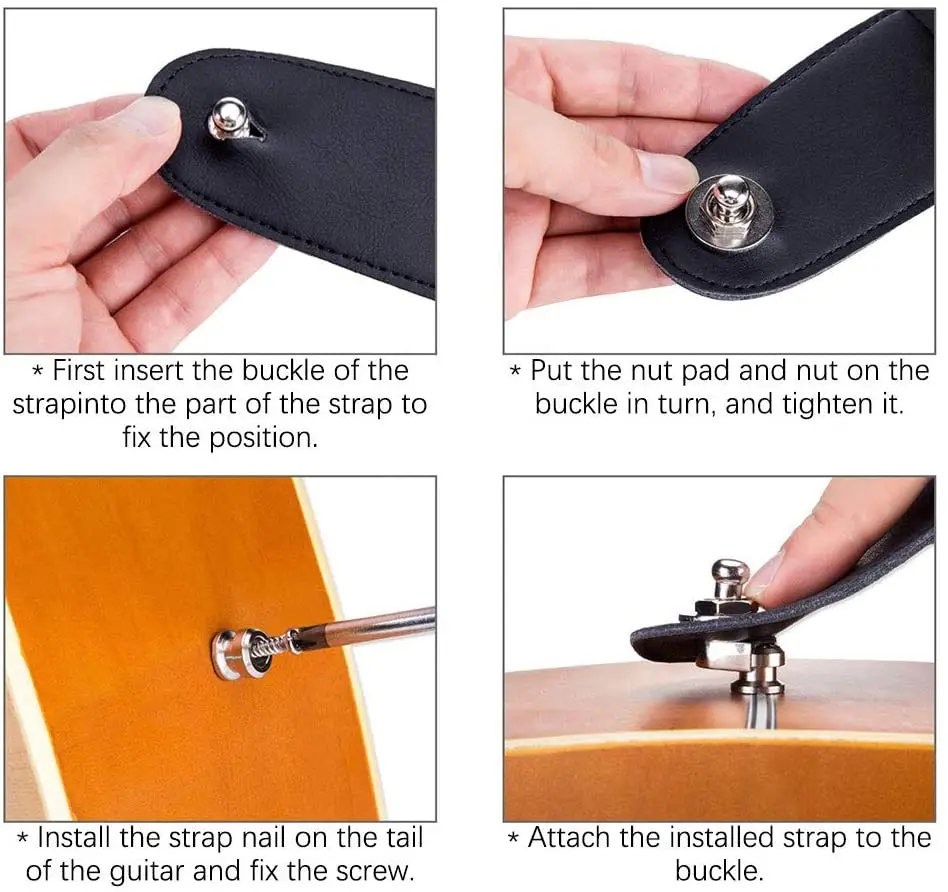 * First insert the buckle of the strapinto the part of the strap to fix the position.

* Put the nut pad and nut on the buckle in turn, and tighten it.

* Install the strap nail on the tail of the guitar and fix the screw.

* Attach the installed strap to the buckle.