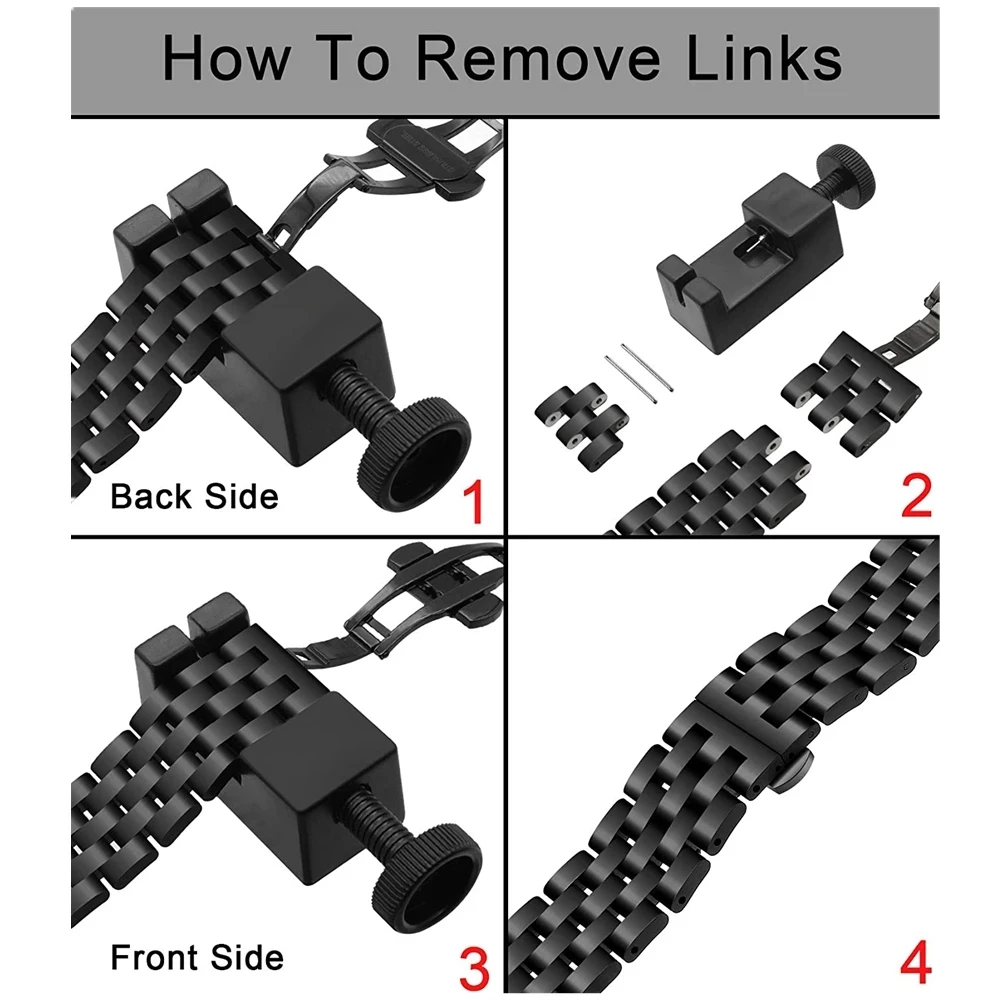 How To Remove Links

Back Side

1

2

Front Side

3

4