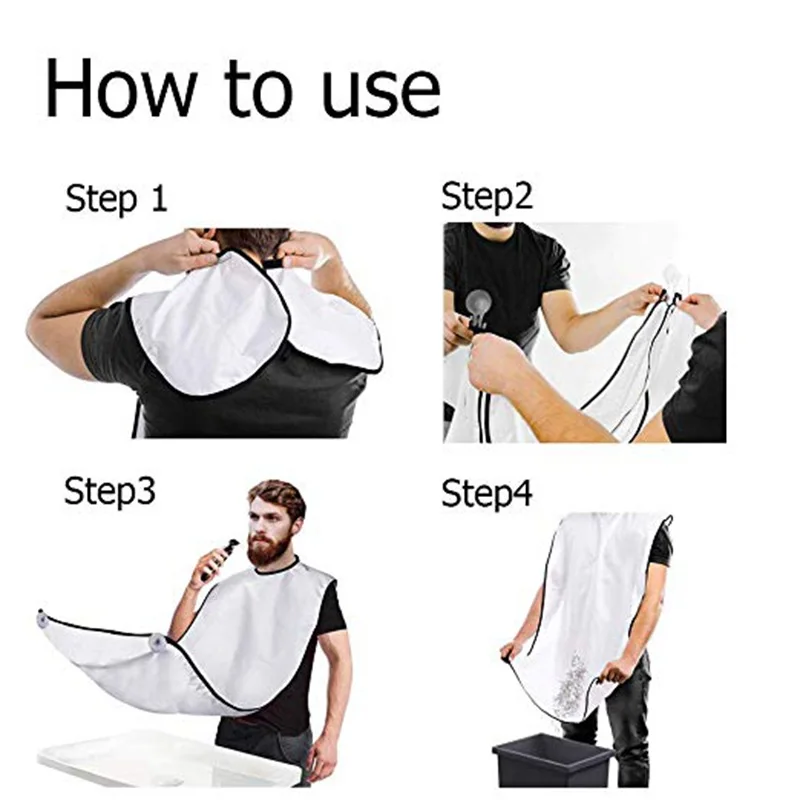 How to use

Step 1

Step2

Step3

Step4