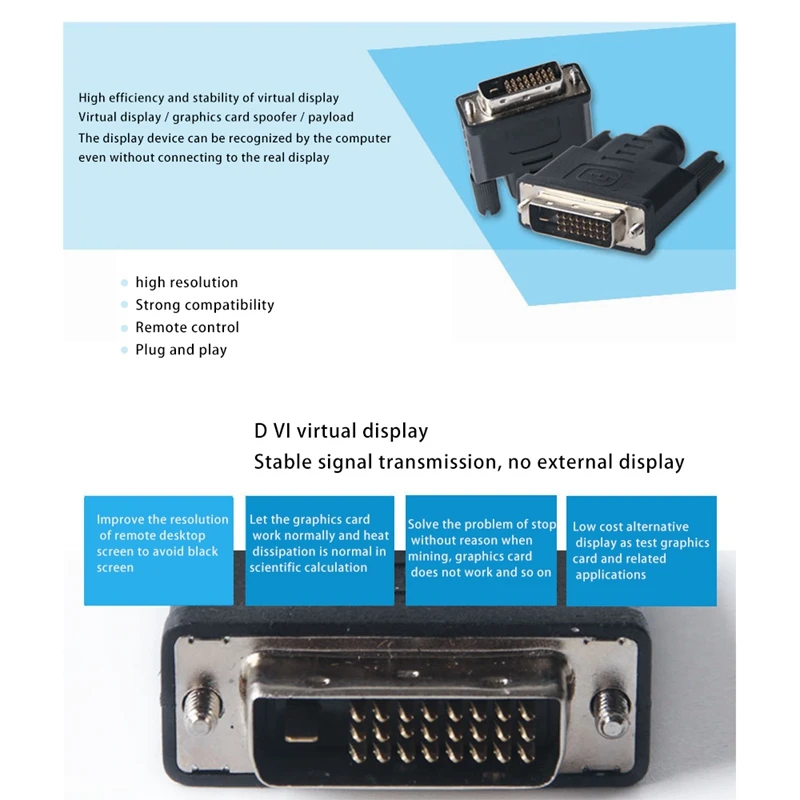 High efficiency and stability of virtual display
Virtual display / graphics card spoofer / payload
The display device can be recognized by the computer even without connecting to the real display

high resolution
Strong compatibility
Remote control
Plug and play

D VI virtual display
Stable signal transmission, no external display

Improve the resolution of remote desktop screen to avoid black screen

Let the graphics card work normally and heat dissipation is normal in scientific calculation

Solve the problem of stop without reason when mining, graphics card does not work and so on

Low cost alternative display as test graphics card and related applications