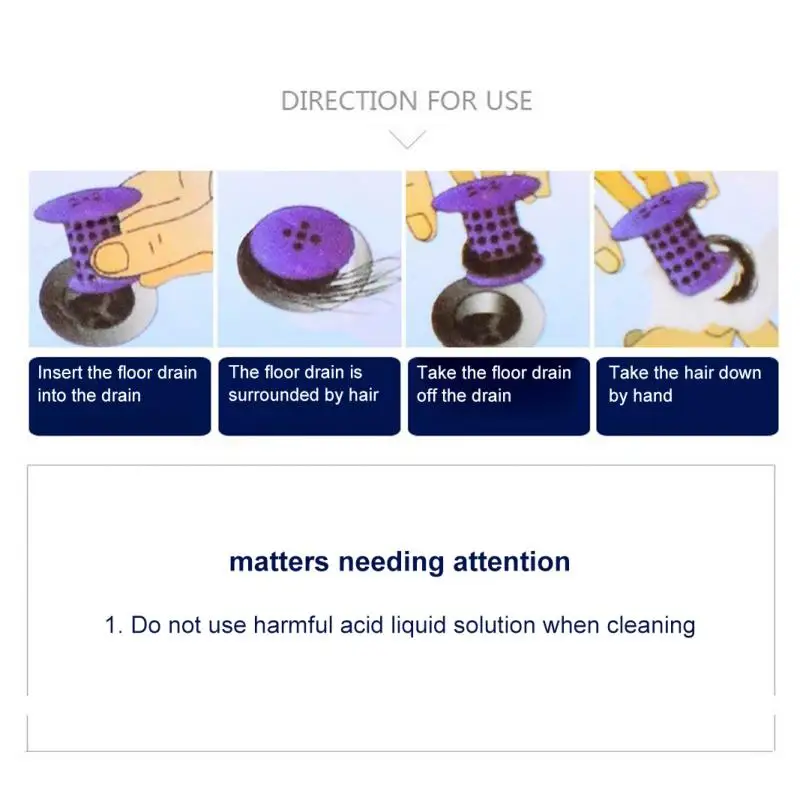 DIRECTION FOR USE

Insert the floor drain into the drain

The floor drain is surrounded by hair

Take the floor drain off the drain

Take the hair down by hand

matters needing attention

1. Do not use harmful acid liquid solution when cleaning