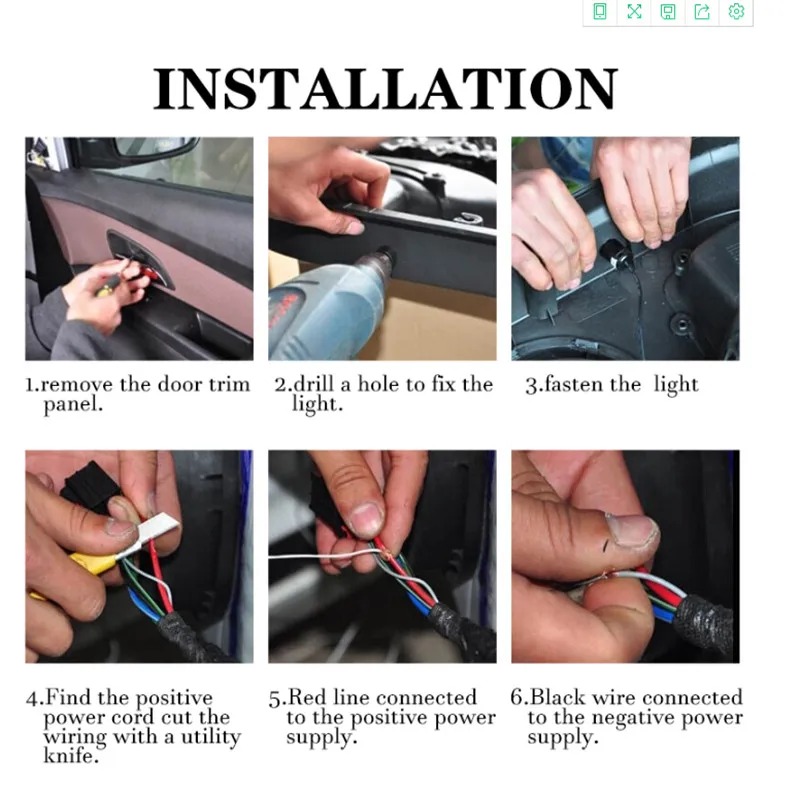 INSTALLATION

1.remove the door trim panel.

2.drill a hole to fix the light.

3.fasten the light

4.Find the positive power cord cut the wiring with a utility knife.

5.Red line connected to the positive power supply.

6.Black wire connected to the negative power supply.