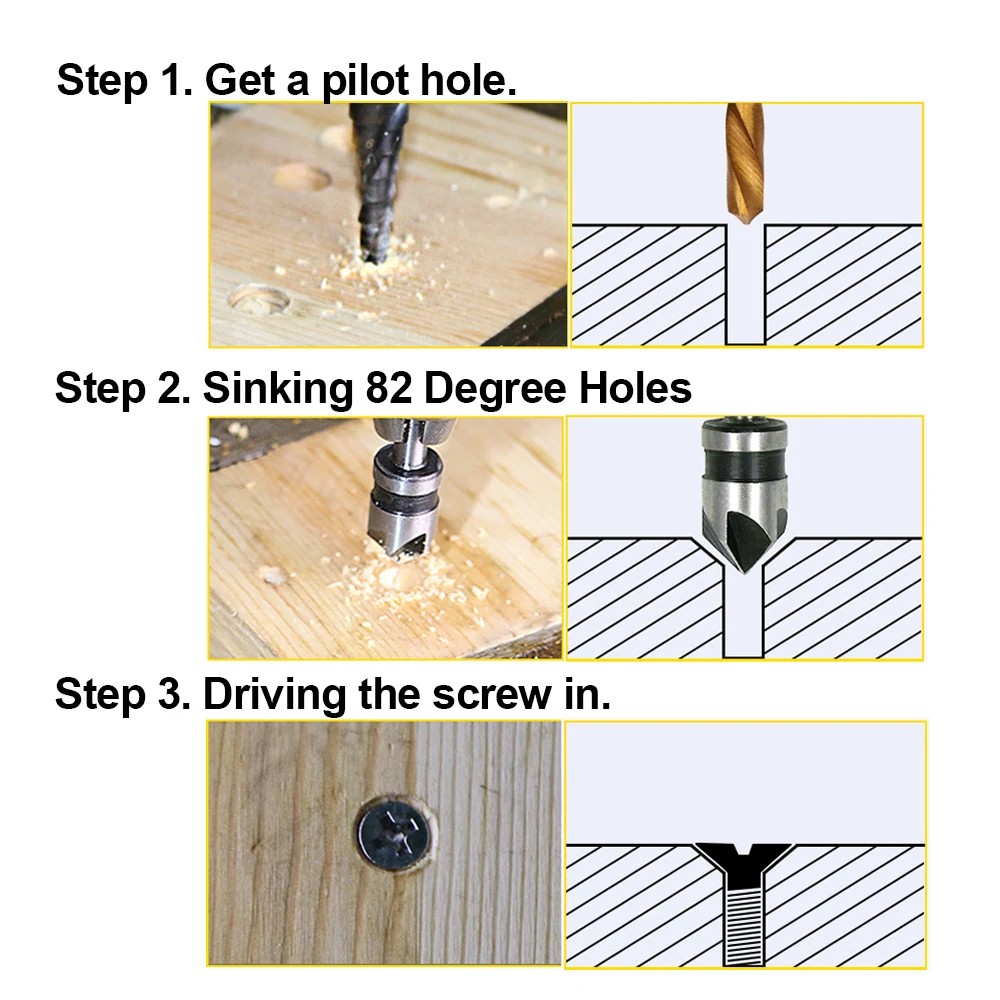 Step 1. Get a pilot hole.

Step 2. Sinking 82 Degree Holes

Step 3. Driving the screw in.