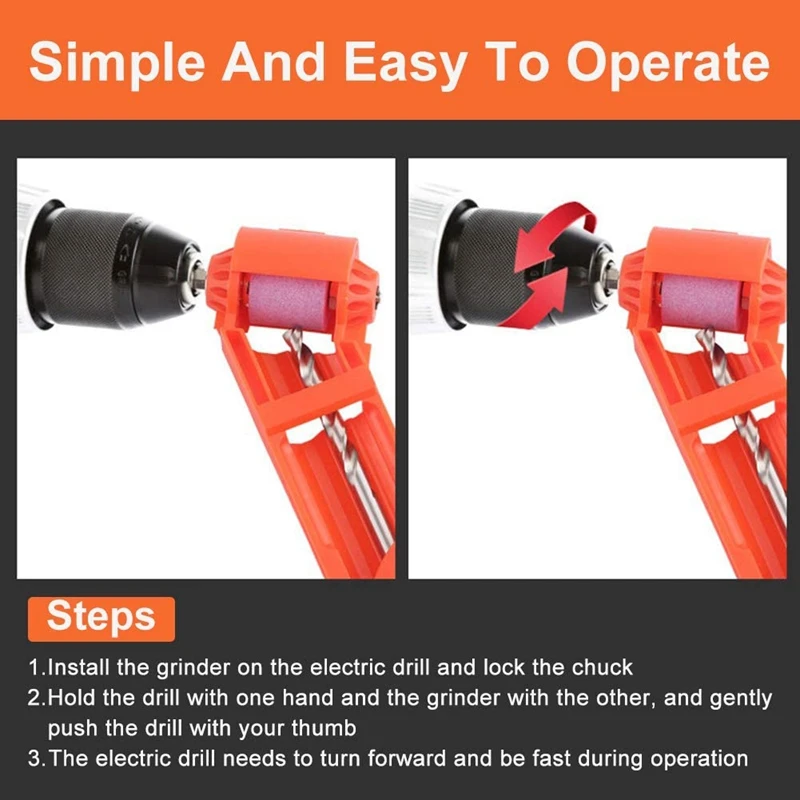 Simple And Easy To Operate

Steps

1.Install the grinder on the electric drill and lock the chuck
2.Hold the drill with one hand and the grinder with the other, and gently push the drill with your thumb
3.The electric drill needs to turn forward and be fast during operation